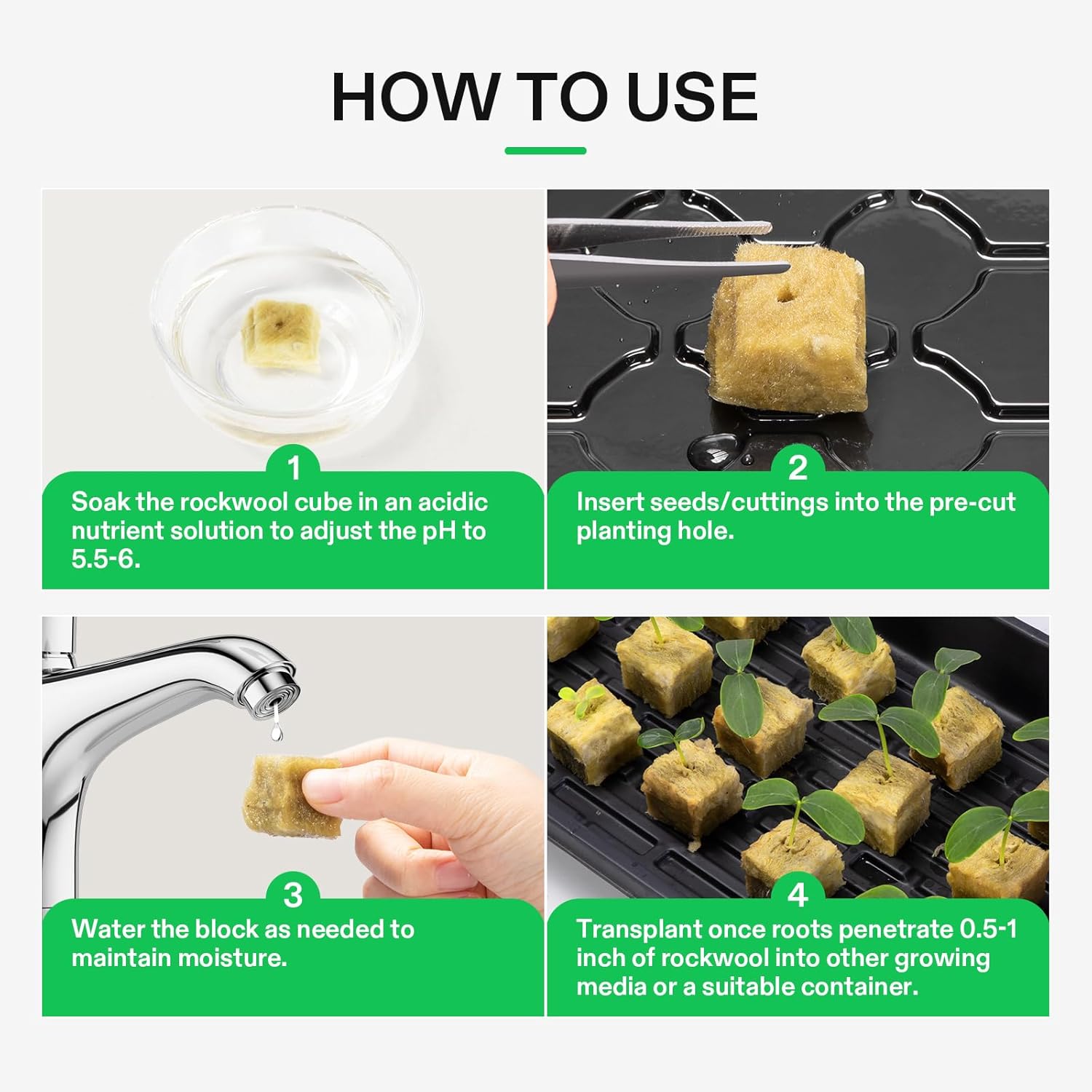 HOW TO USE

1
Soak the rockwool cube in an acidic nutrient solution to adjust the pH to 5.5-6.

2
Insert seeds/cuttings into the pre-cut planting hole.

3
Water the block as needed to maintain moisture.

4
Transplant once roots penetrate 0.5-1 inch of rockwool into other growing media or a suitable container.