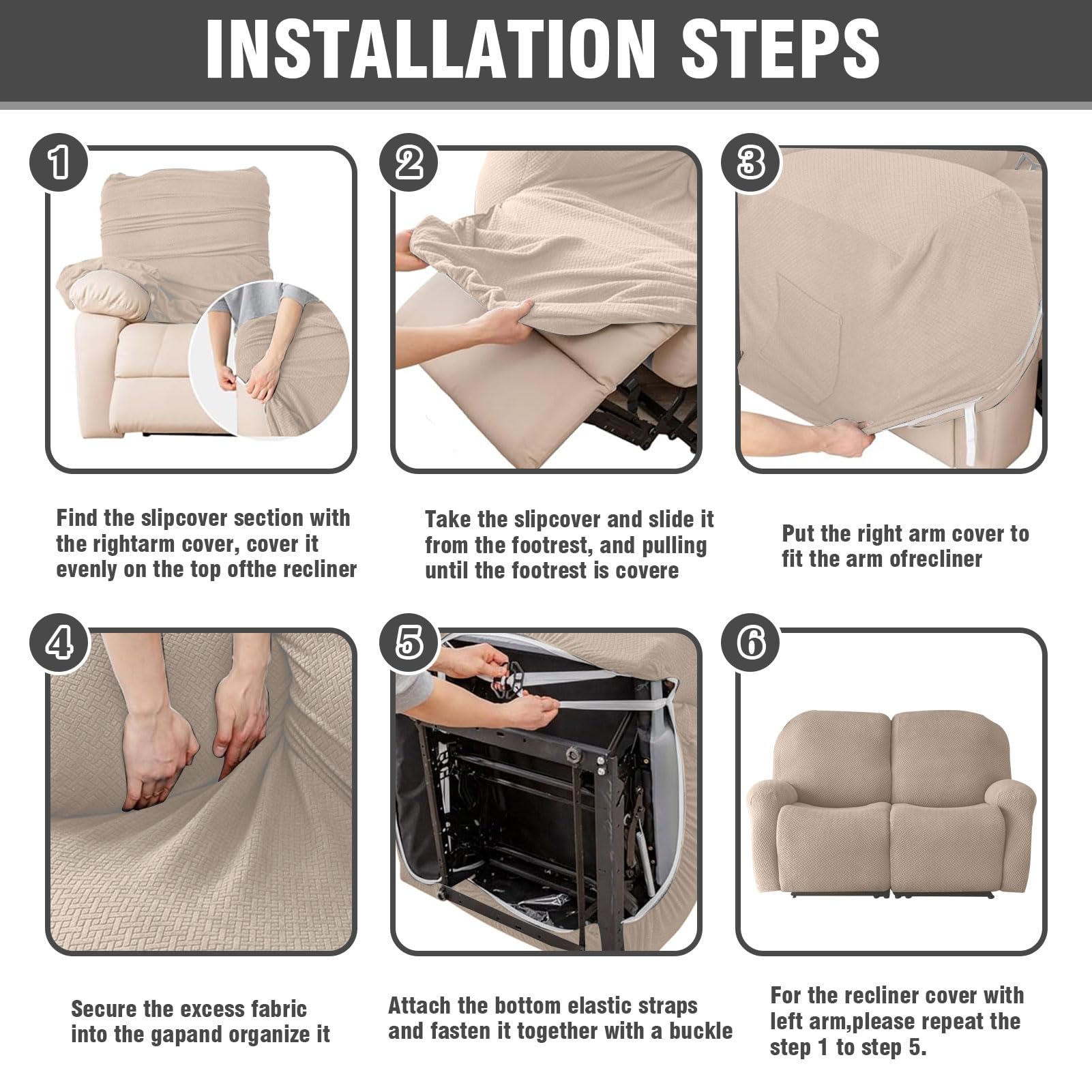 INSTALLATION STEPS

1

Find the slipcover section with the rightarm cover, cover it evenly on the top ofthe recliner

2

Take the slipcover and slide it from the footrest, and pulling until the footrest is covere

3

Put the right arm cover to fit the arm ofrecliner

4

Secure the excess fabric into the gapand organize it

5

Attach the bottom elastic straps and fasten it together with a buckle

6

For the recliner cover with left arm,please repeat the step 1 to step 5.