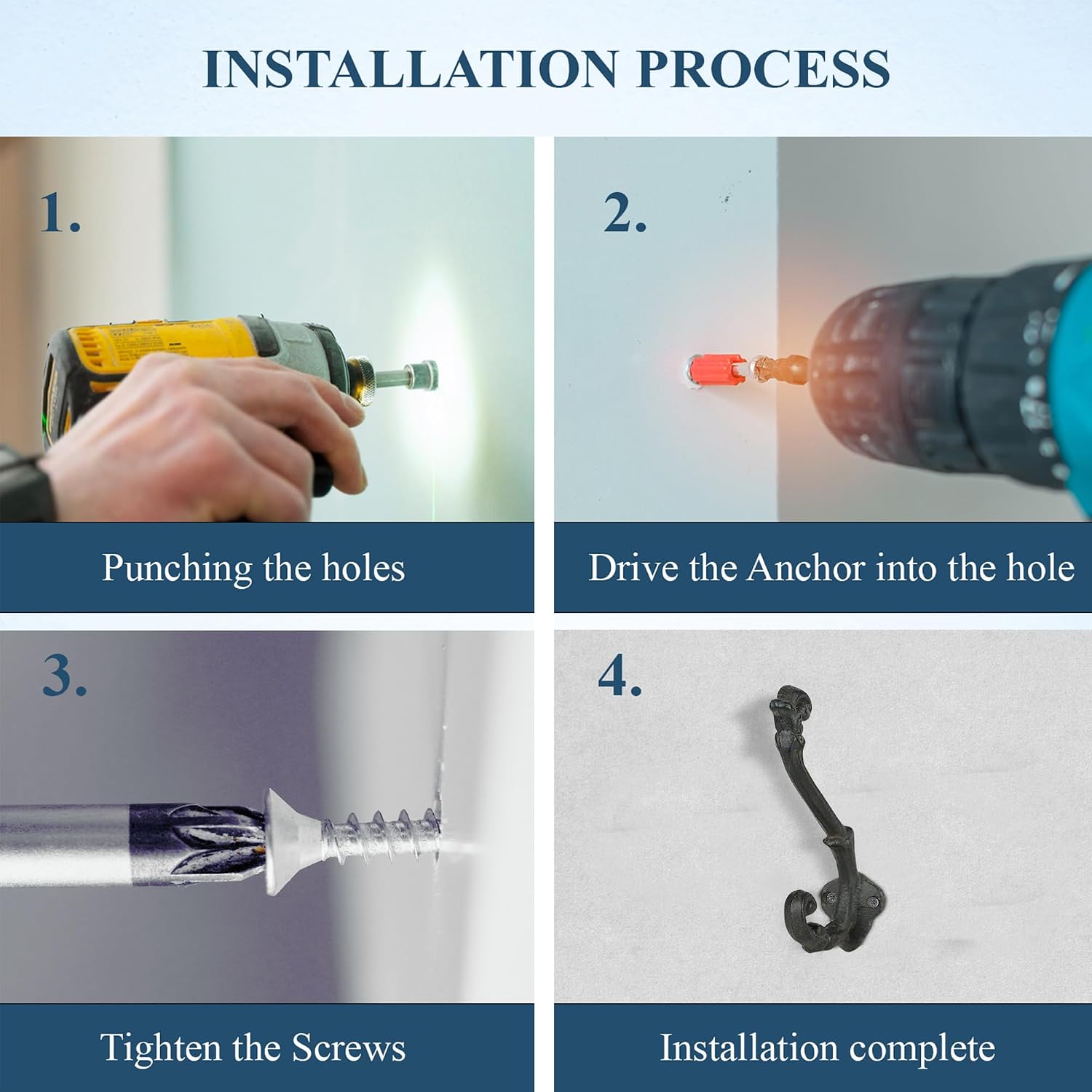 INSTALLATION PROCESS

1.

Punching the holes

2.

Drive the Anchor into the hole

3.

Tighten the Screws

4.

Installation complete