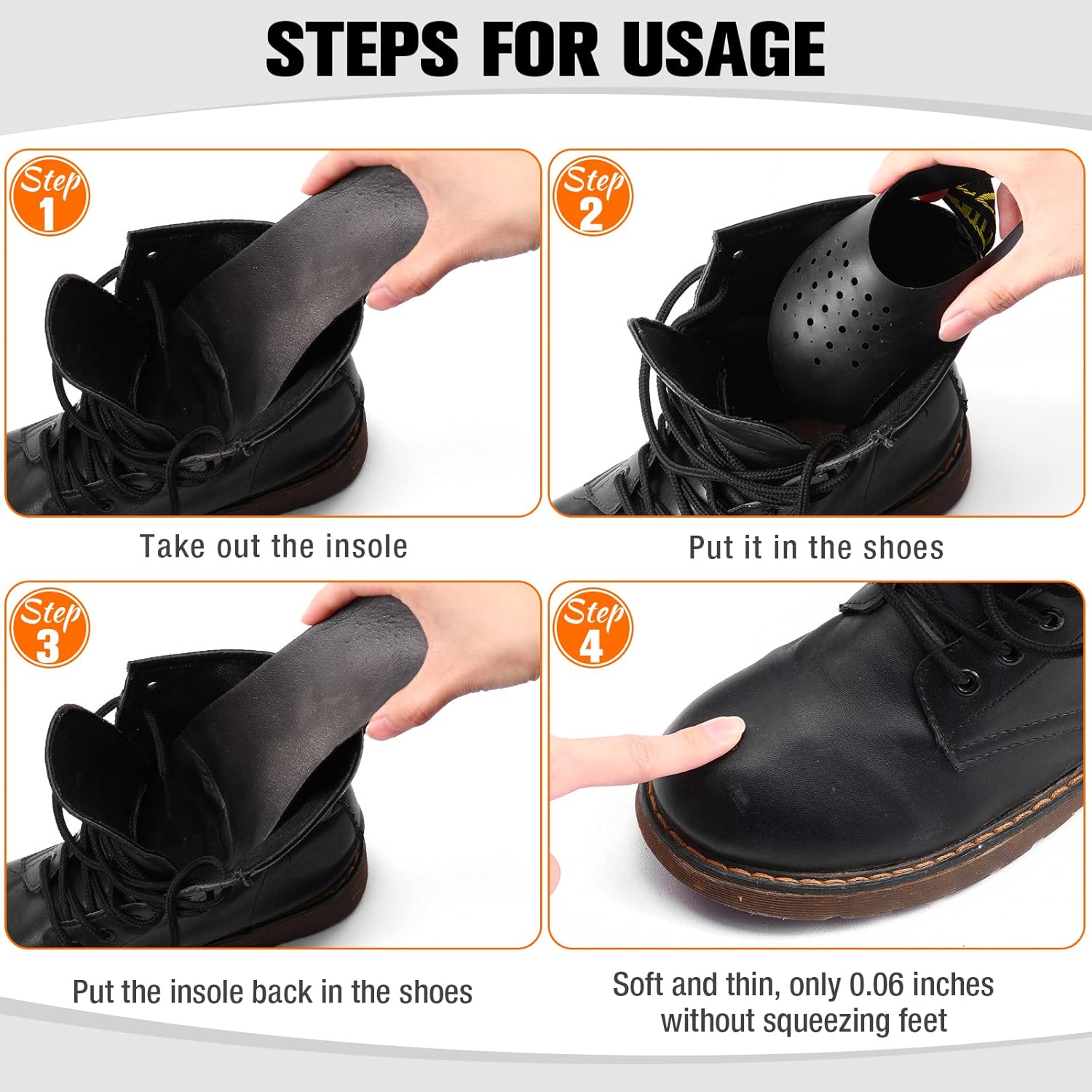 STEPS FOR USAGE

Step 1

Take out the insole

Step 2

Put it in the shoes

Step 3

Put the insole back in the shoes

Step 4

Soft and thin, only 0.06 inches without squeezing feet