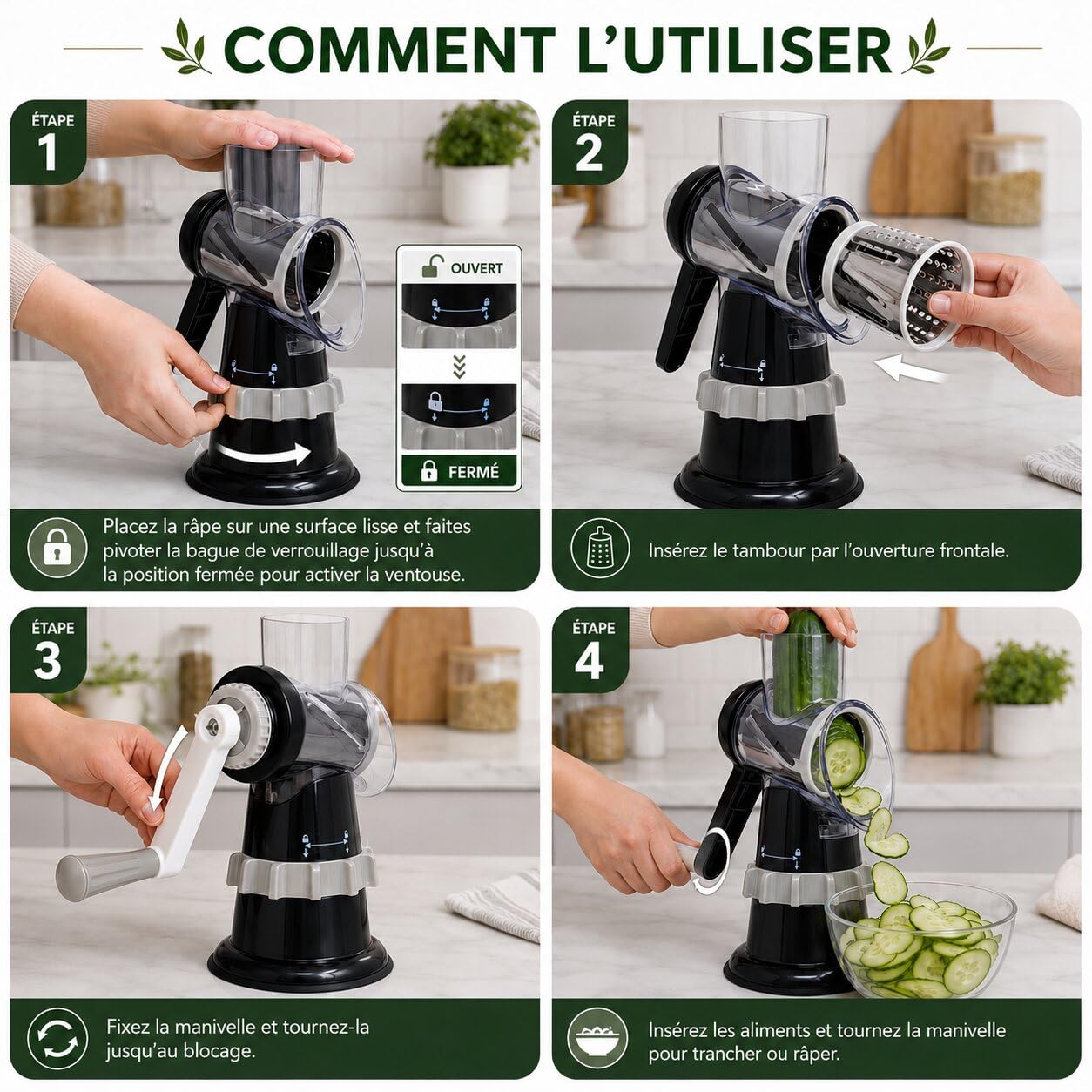 COMMENT L'UTILISER

ÉTAPE 1

OUVERT

FERMÉ

Placez la râpe sur une surface lisse et faites pivoter la bague de verrouillage jusqu'à la position fermée pour activer la ventouse.

ÉTAPE 2

Insérez le tambour par l'ouverture frontale.

ÉTAPE 3

Fixez la manivelle et tournez-la jusqu'au blocage.

ÉTAPE 4

Insérez les aliments et tournez la manivelle pour trancher ou râper.