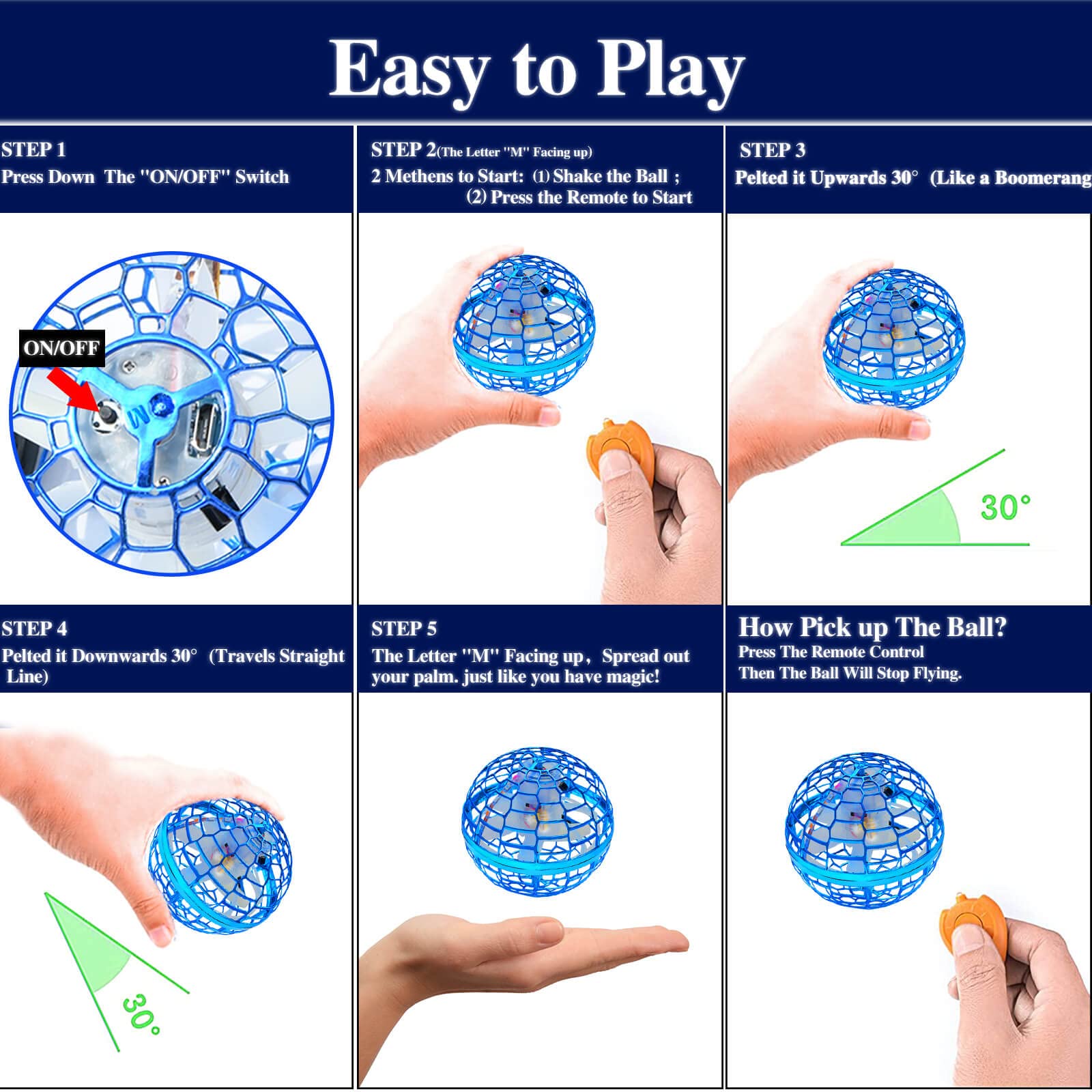 Easy to Play

STEP 1
Press Down The "ON/OFF" Switch

ON/OFF

STEP 2(The Letter "M" Facing up)
2 Methens to Start: (1) Shake the Ball ;
(2) Press the Remote to Start

STEP 3
Pelted it Upwards 30° (Like a Boomerang

30°

STEP 4
Pelted it Downwards 30° (Travels Straight Line)

30°

STEP 5
The Letter "M" Facing up, Spread out your palm. just like you have magic!

How Pick up The Ball?
Press The Remote Control
Then The Ball Will Stop Flying.