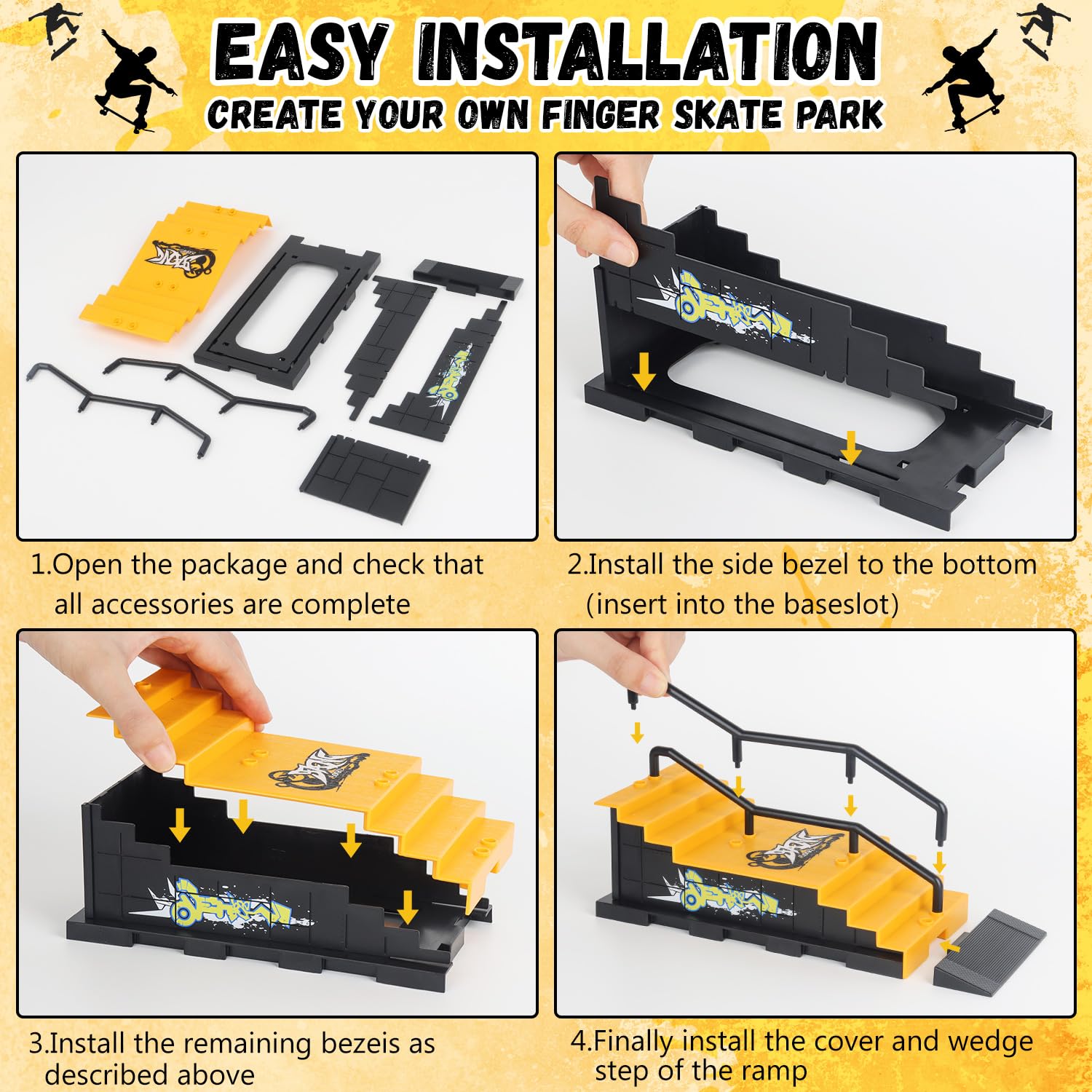 EASY INSTALLATION
CREATE YOUR OWN FINGER SKATE PARK

1.Open the package and check that all accessories are complete

2.Install the side bezel to the bottom (insert into the baseslot)

3.Install the remaining bezeis as described above

4.Finally install the cover and wedge step of the ramp