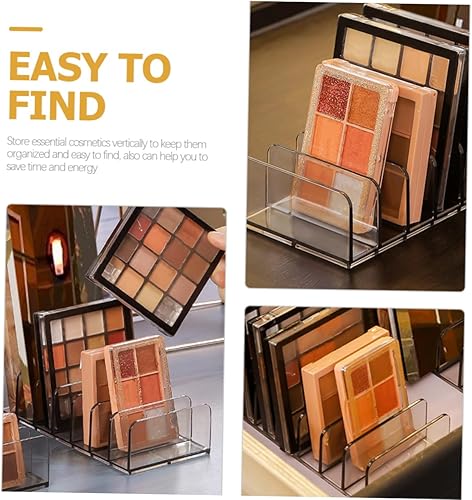 EASY TO FIND

Store essential cosmetics vertically to keep them organized and easy to find, also can help you to save time and energy