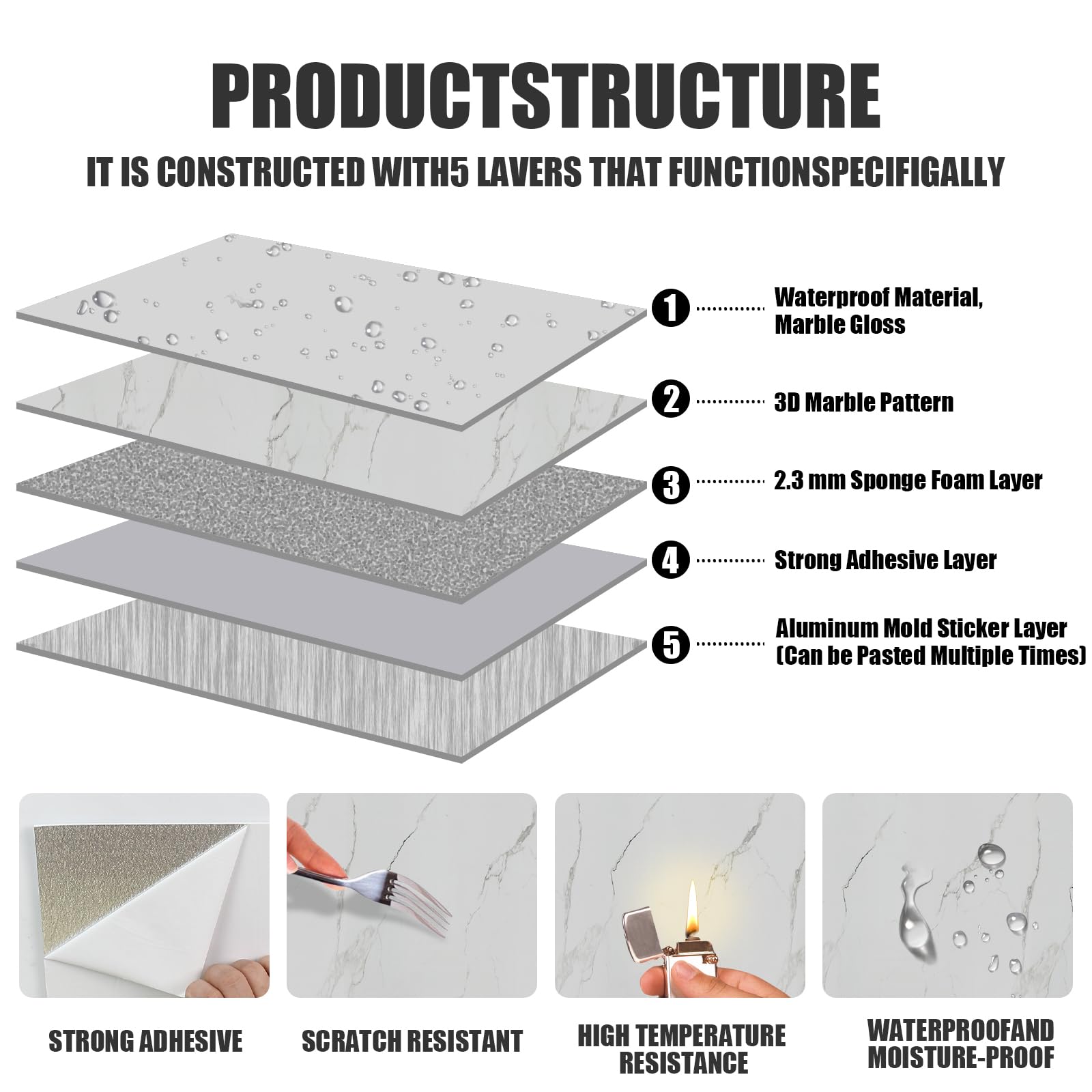 PRODUCTSTRUCTURE

IT IS CONSTRUCTED WITH5 LAVERS THAT FUNCTIONSPECIFIGALLY

1 Waterproof Material, Marble Gloss

2 3D Marble Pattern

3 2.3 mm Sponge Foam Layer

4 Strong Adhesive Layer

5 Aluminum Mold Sticker Layer (Can be Pasted Multiple Times)

STRONG ADHESIVE

SCRATCH RESISTANT

HIGH TEMPERATURE RESISTANCE

WATERPROOFAND MOISTURE-PROOF