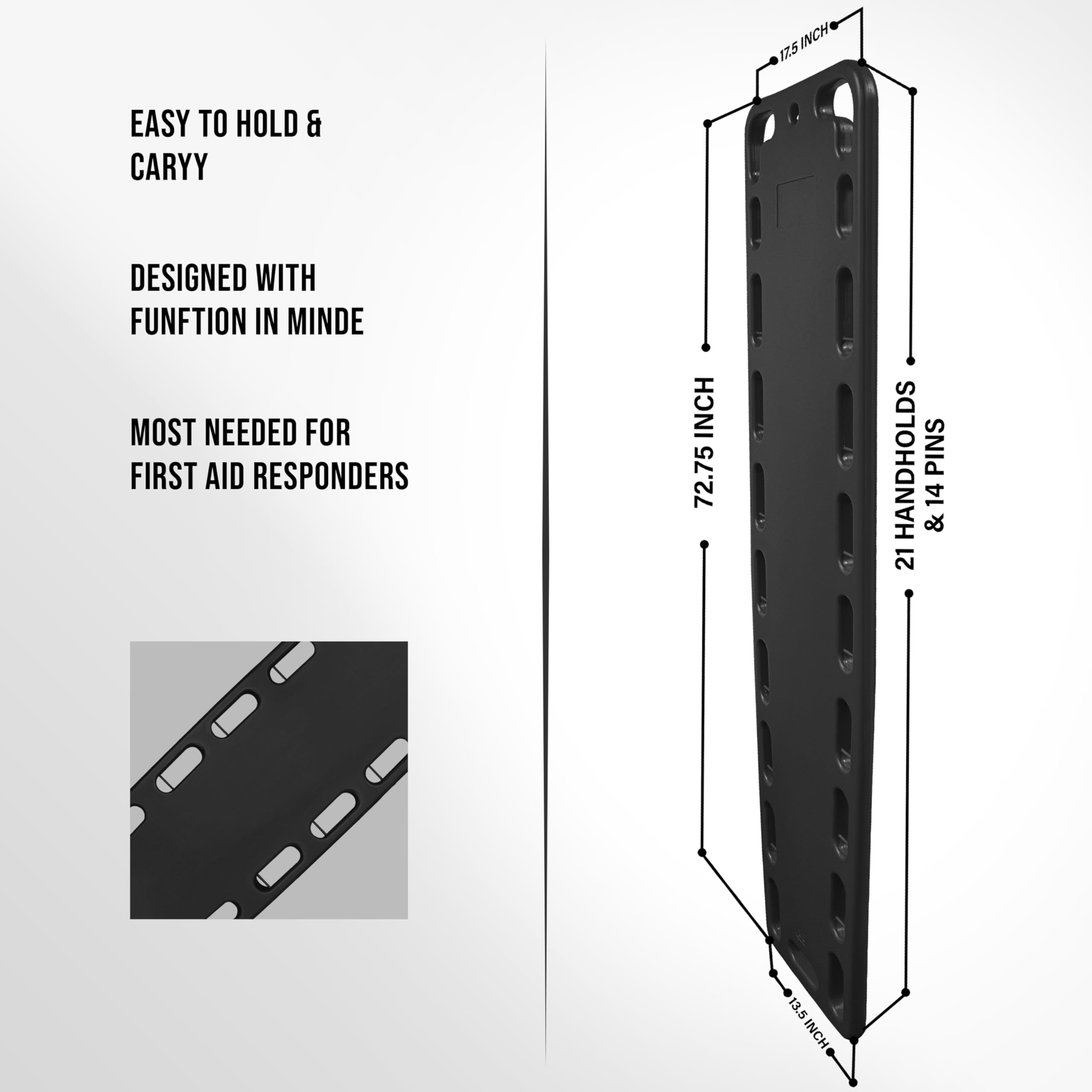 EASY TO HOLD & CARYY

DESIGNED WITH FUNFTION IN MINDE

MOST NEEDED FOR FIRST AID RESPONDERS

17.5 INCH

72.75 INCH

21 HANDHOLDS & 14 PINS

13.5 INCH