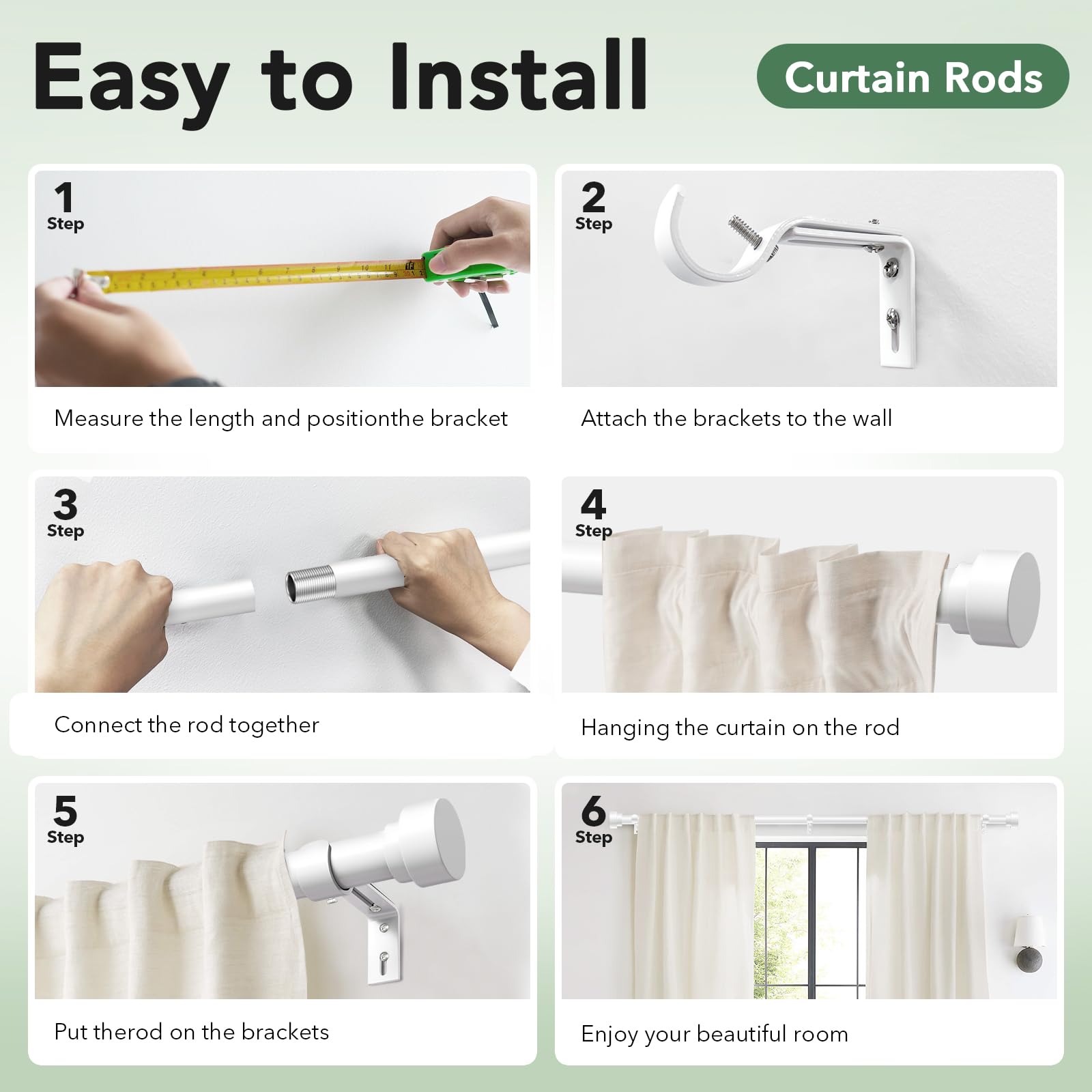 Easy to Install

Curtain Rods

1
Step

Measure the length and positionthe bracket

2
Step

Attach the brackets to the wall

3
Step

Connect the rod together

4
Step

Hanging the curtain on the rod

5
Step

Put therod on the brackets

6
Step

Enjoy your beautiful room