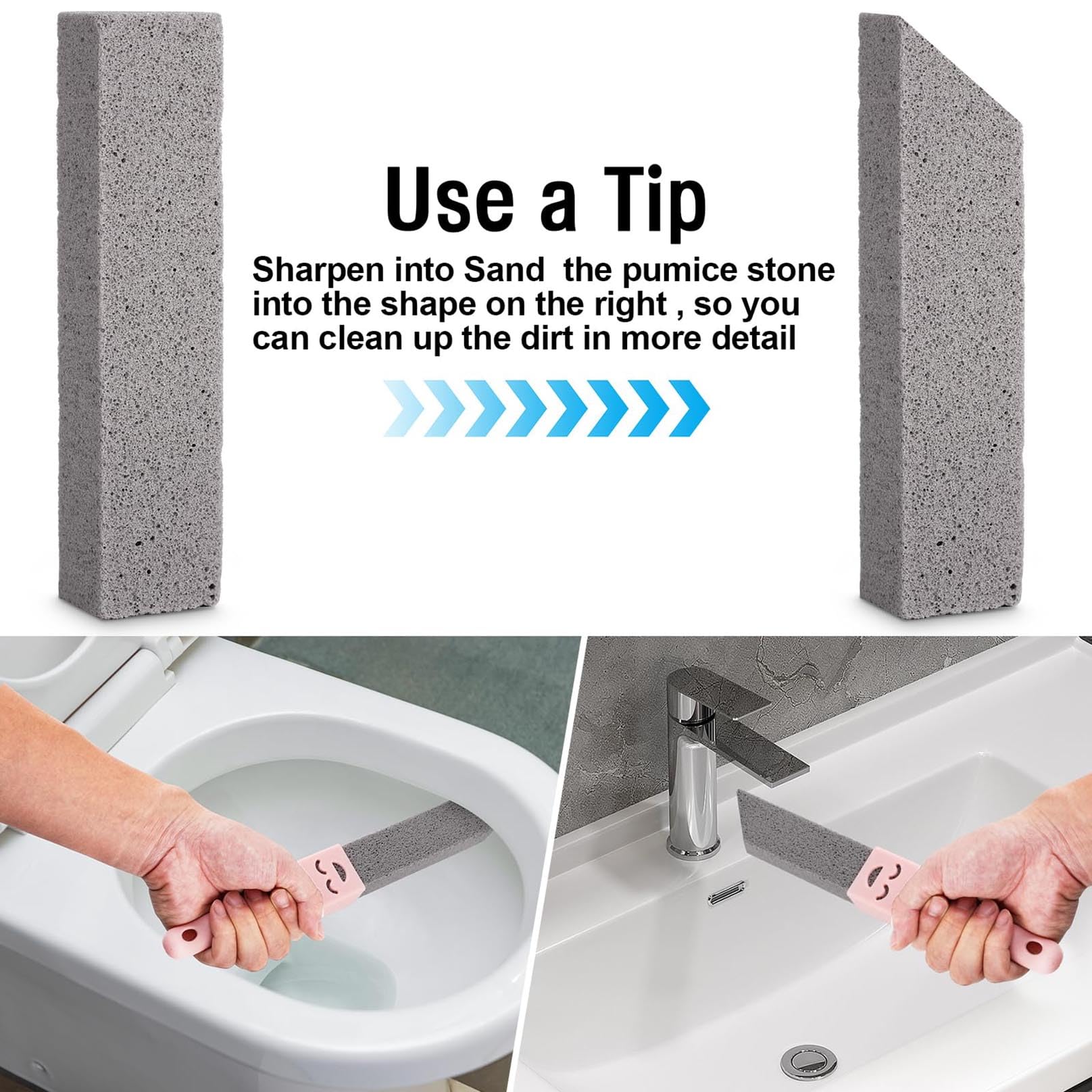 Use a Tip

Sharpen into Sand  the pumice stone into the shape on the right , so you can clean up the dirt in more detail