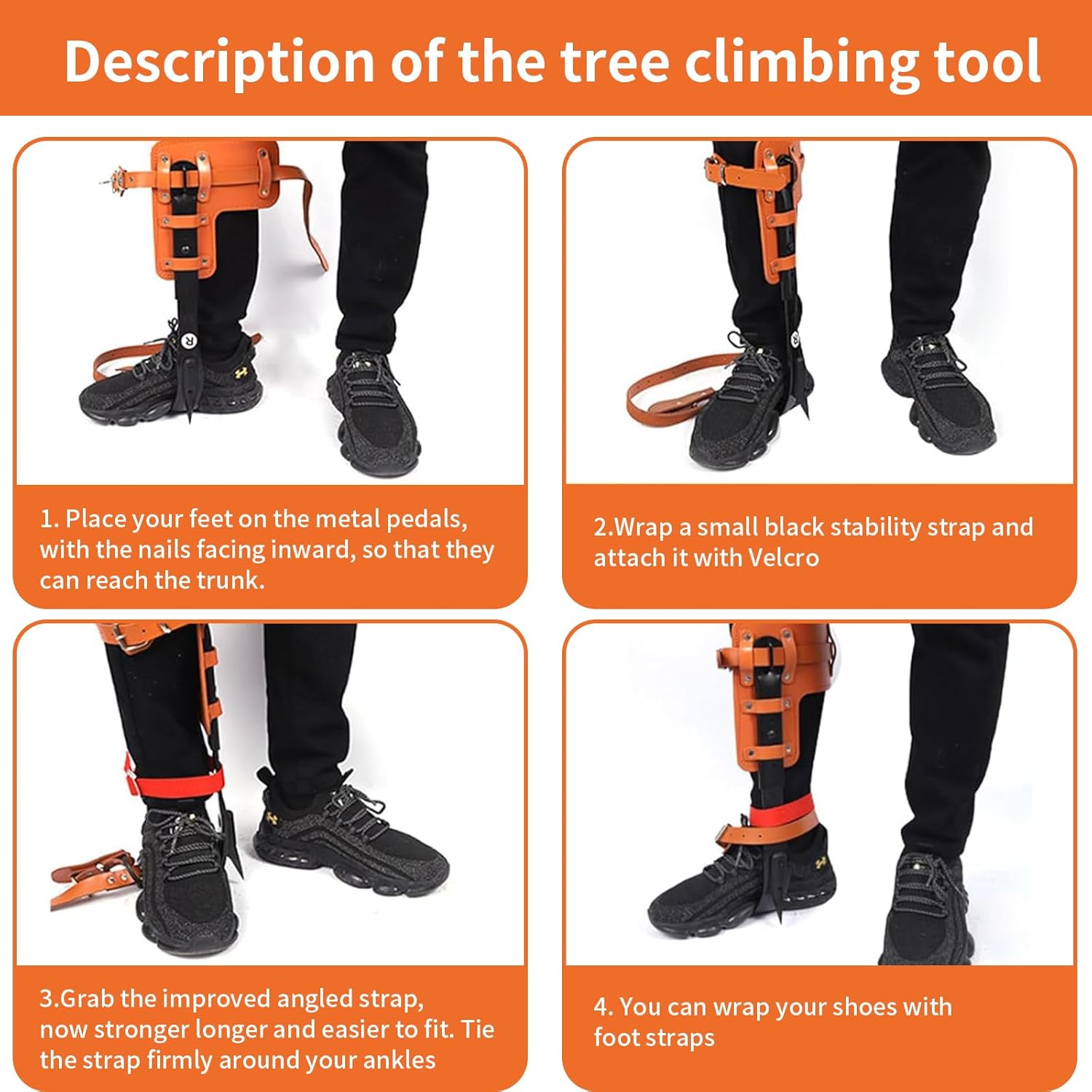 Description of the tree climbing tool

1. Place your feet on the metal pedals, with the nails facing inward, so that they can reach the trunk.

2.Wrap a small black stability strap and attach it with Velcro

3.Grab the improved angled strap, now stronger longer and easier to fit. Tie the strap firmly around your ankles

4. You can wrap your shoes with foot straps