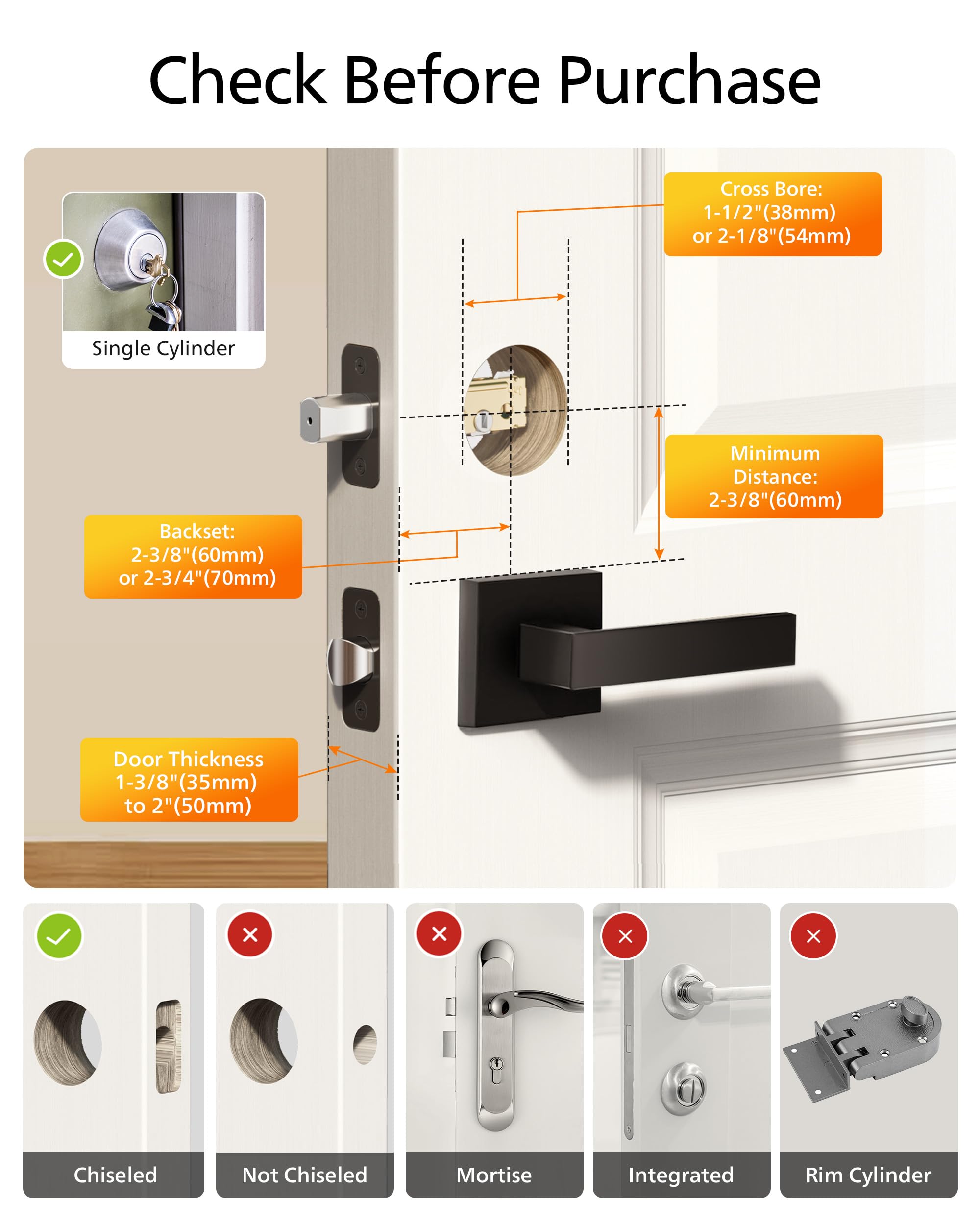 Check Before Purchase

Single Cylinder

Cross Bore:
1-1/2"(38mm)
or 2-1/8"(54mm)

Minimum Distance:
2-3/8"(60mm)

Backset:
2-3/8"(60mm)
or 2-3/4"(70mm)

Door Thickness
1-3/8"(35mm)
to 2"(50mm)

Chiseled

Not Chiseled

Mortise

Integrated

Rim Cylinder