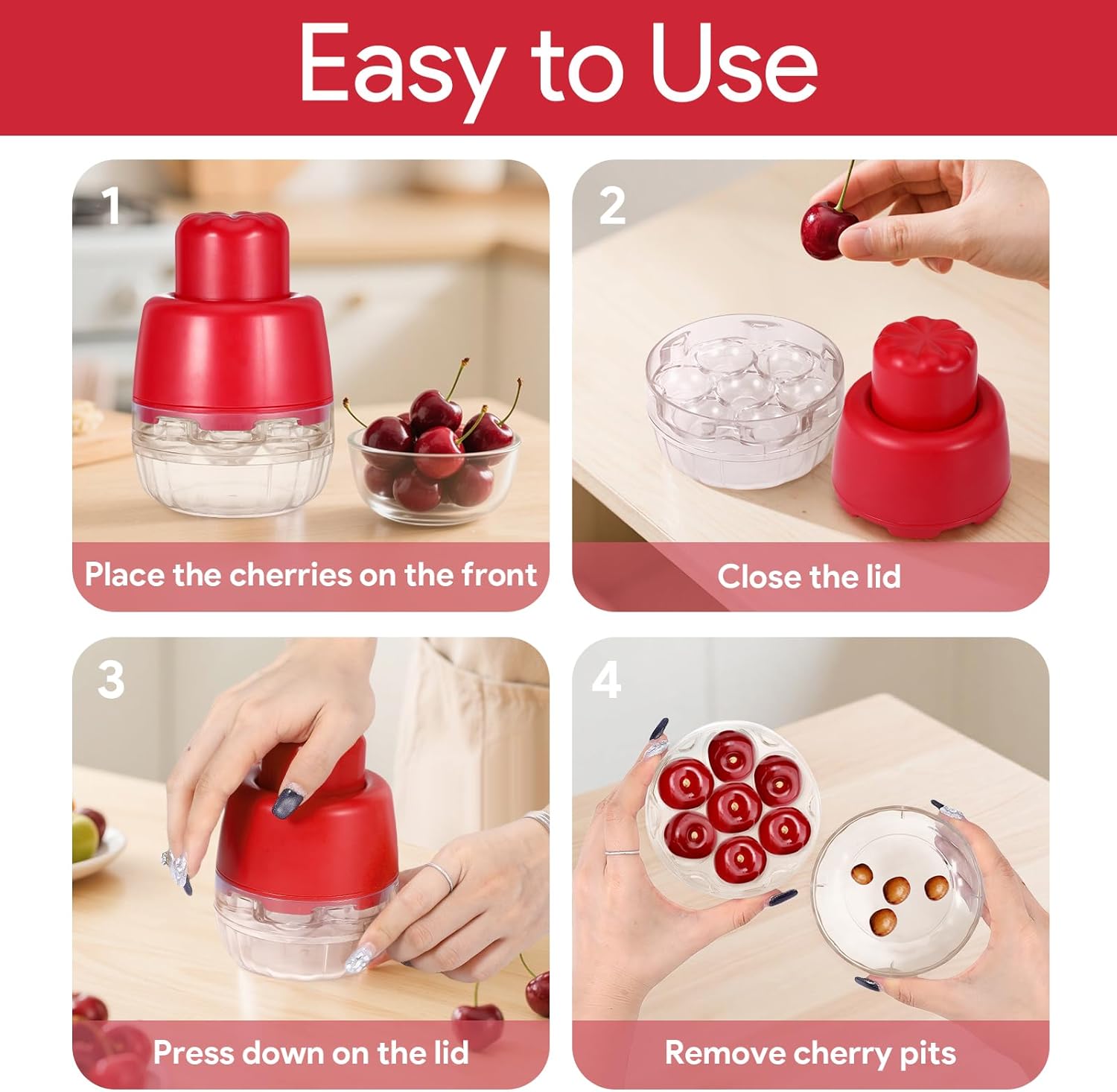 Easy to Use

1

Place the cherries on the front

2

Close the lid

3

Press down on the lid

4

Remove cherry pits