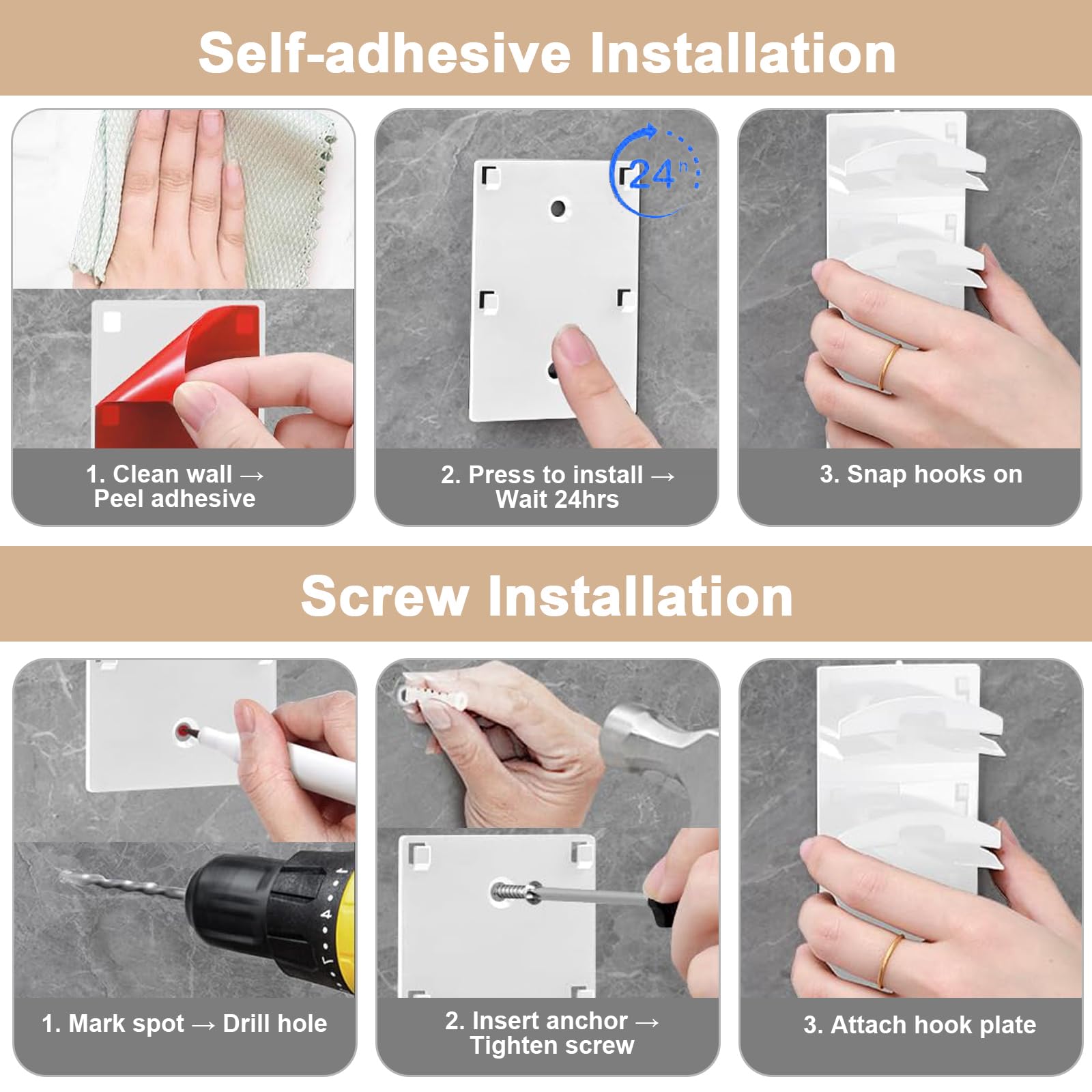 Self-adhesive Installation

24h

1. Clean wall → Peel adhesive

2. Press to install → Wait 24hrs

3. Snap hooks on

Screw Installation

1. Mark spot → Drill hole

2. Insert anchor → Tighten screw

3. Attach hook plate