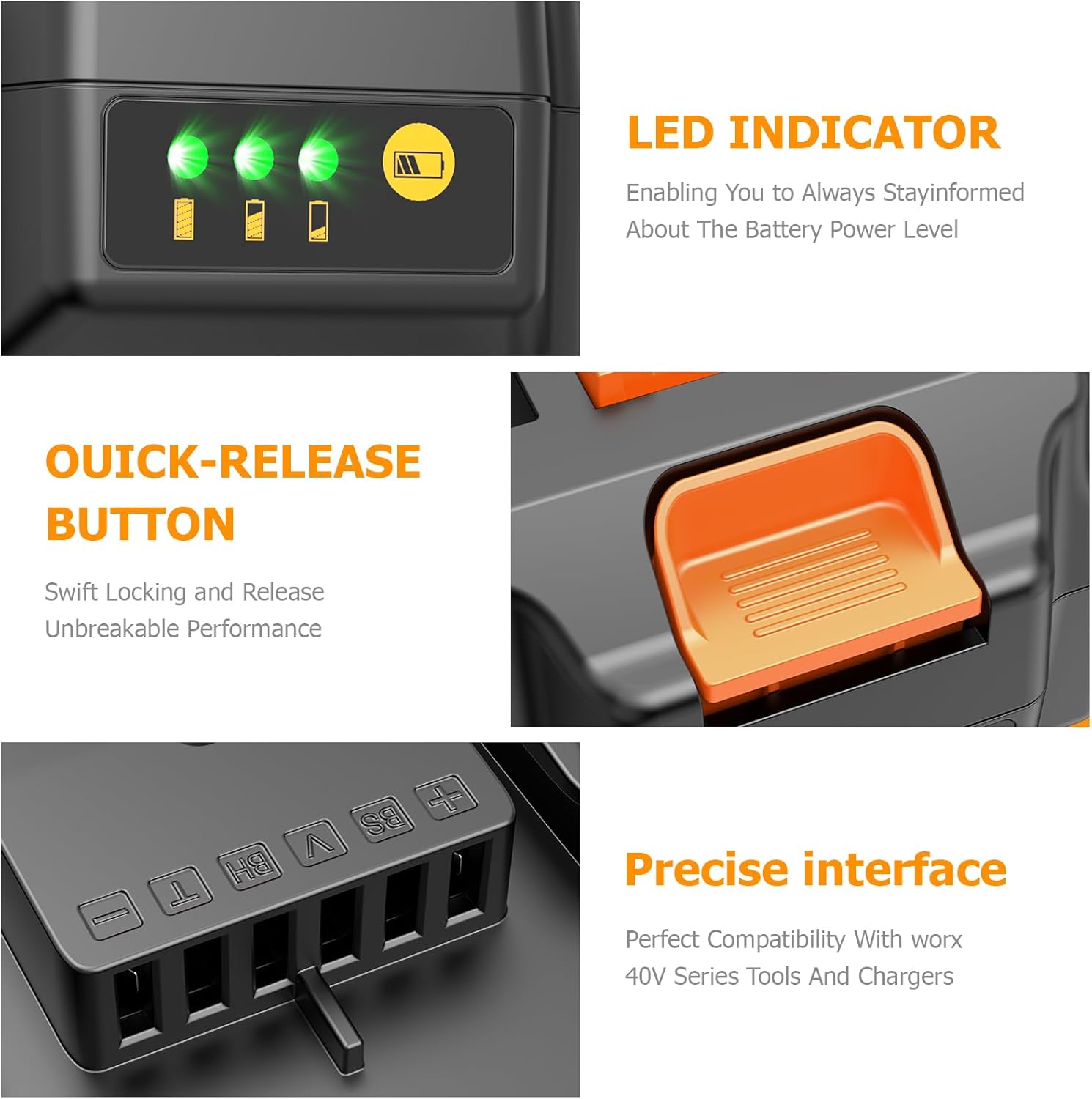 LED INDICATOR

Enabling You to Always Stayinformed About The Battery Power Level

OUICK-RELEASE BUTTON

Swift Locking and Release Unbreakable Performance

−
T
BH
V
BS
+

Precise interface

Perfect Compatibility With worx 40V Series Tools And Chargers