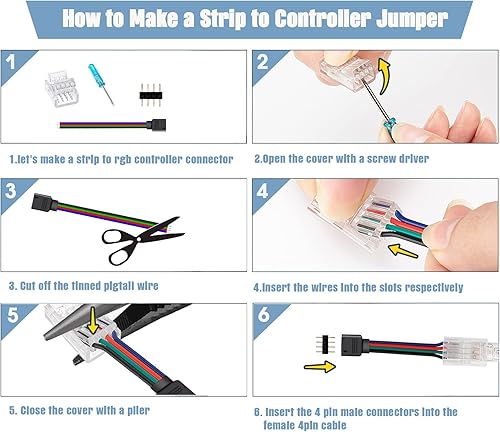 How to Make a Strip to Controller Jumper

1

1.let's make a strip to rgb controller connector

2

2.Open the cover with a screw driver

3

3. Cut off the tinned pigtail wire

4

4.Insert the wires into the slots respectively

5

5. Close the cover with a plier

6

6. Insert the 4 pin male connectors into the female 4pin cable