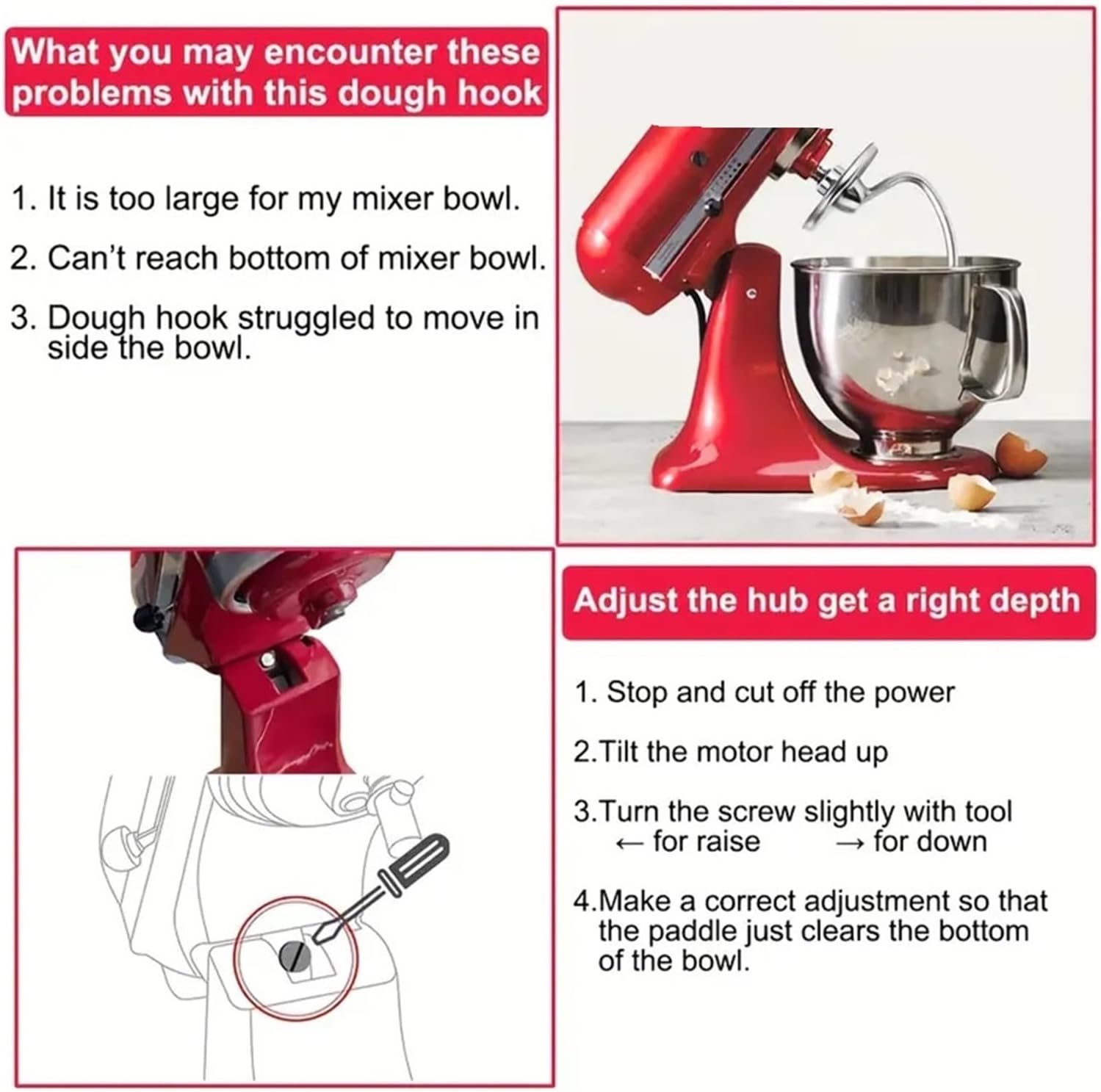 What you may encounter these problems with this dough hook

1. It is too large for my mixer bowl.

2. Can't reach bottom of mixer bowl.

3. Dough hook struggled to move in side the bowl.

Adjust the hub get a right depth

1. Stop and cut off the power

2.Tilt the motor head up

3.Turn the screw slightly with tool
← for raise → for down

4.Make a correct adjustment so that the paddle just clears the bottom of the bowl.