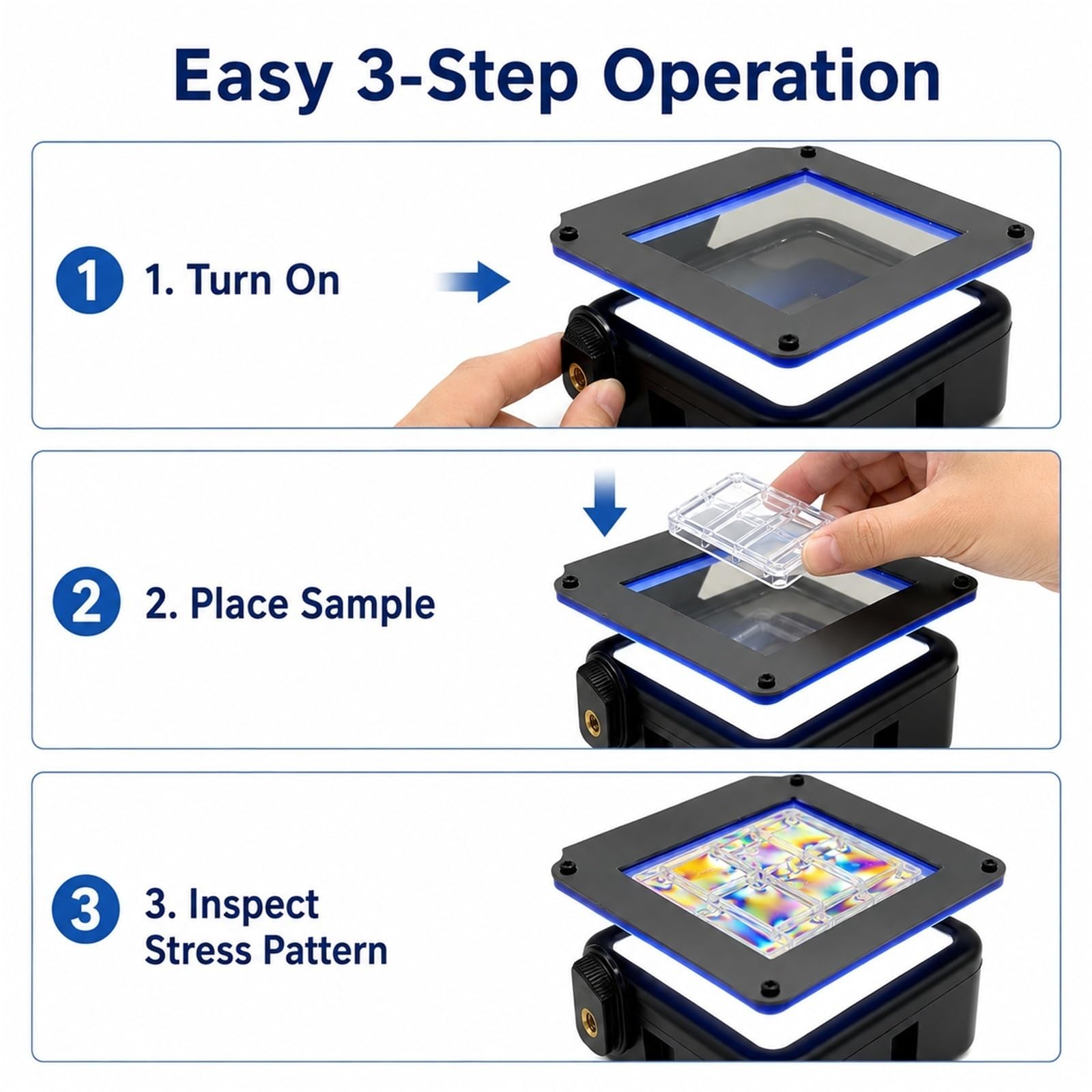 Easy 3-Step Operation

1 1. Turn On

2 2. Place Sample

3 3. Inspect Stress Pattern