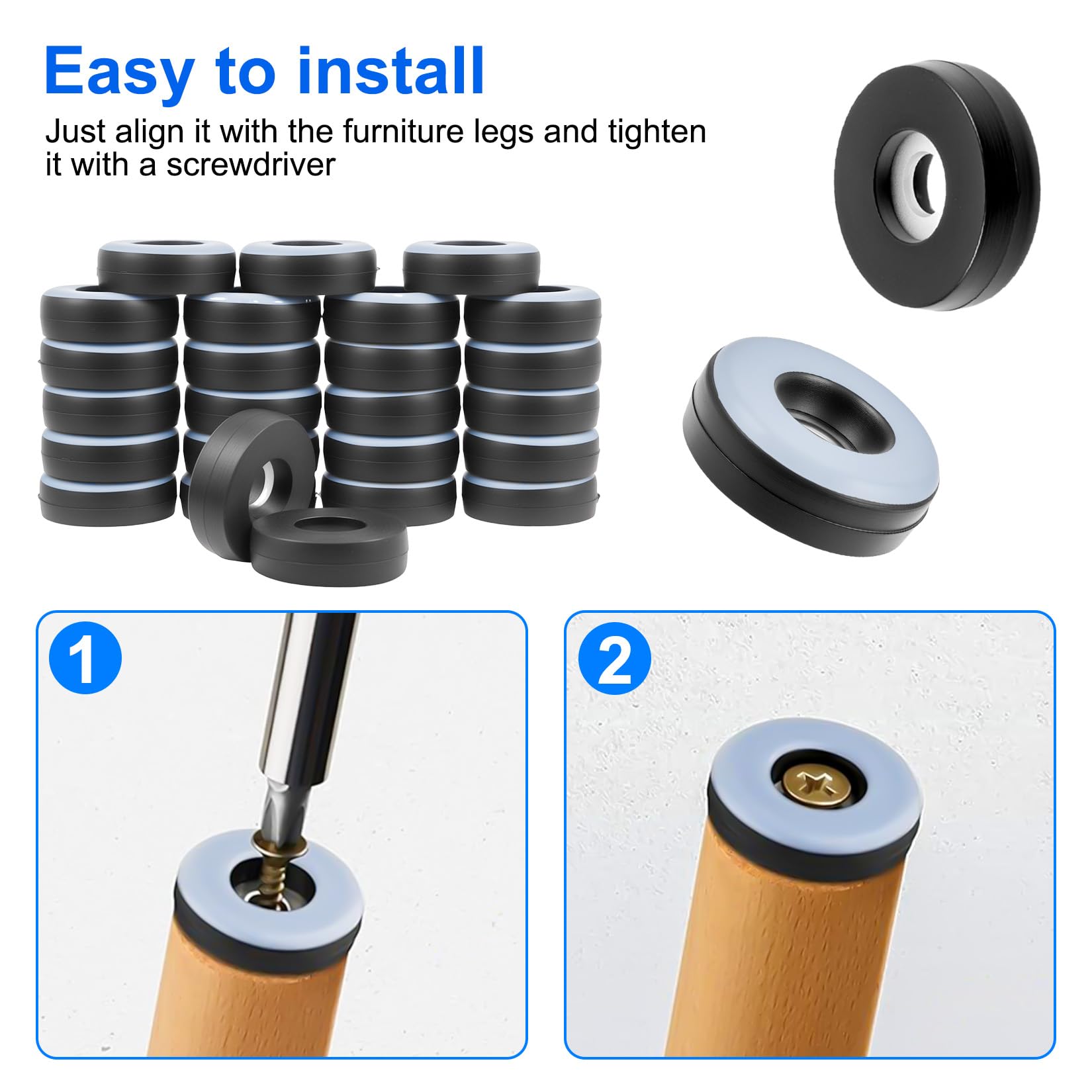 Easy to install

Just align it with the furniture legs and tighten it with a screwdriver

1

2