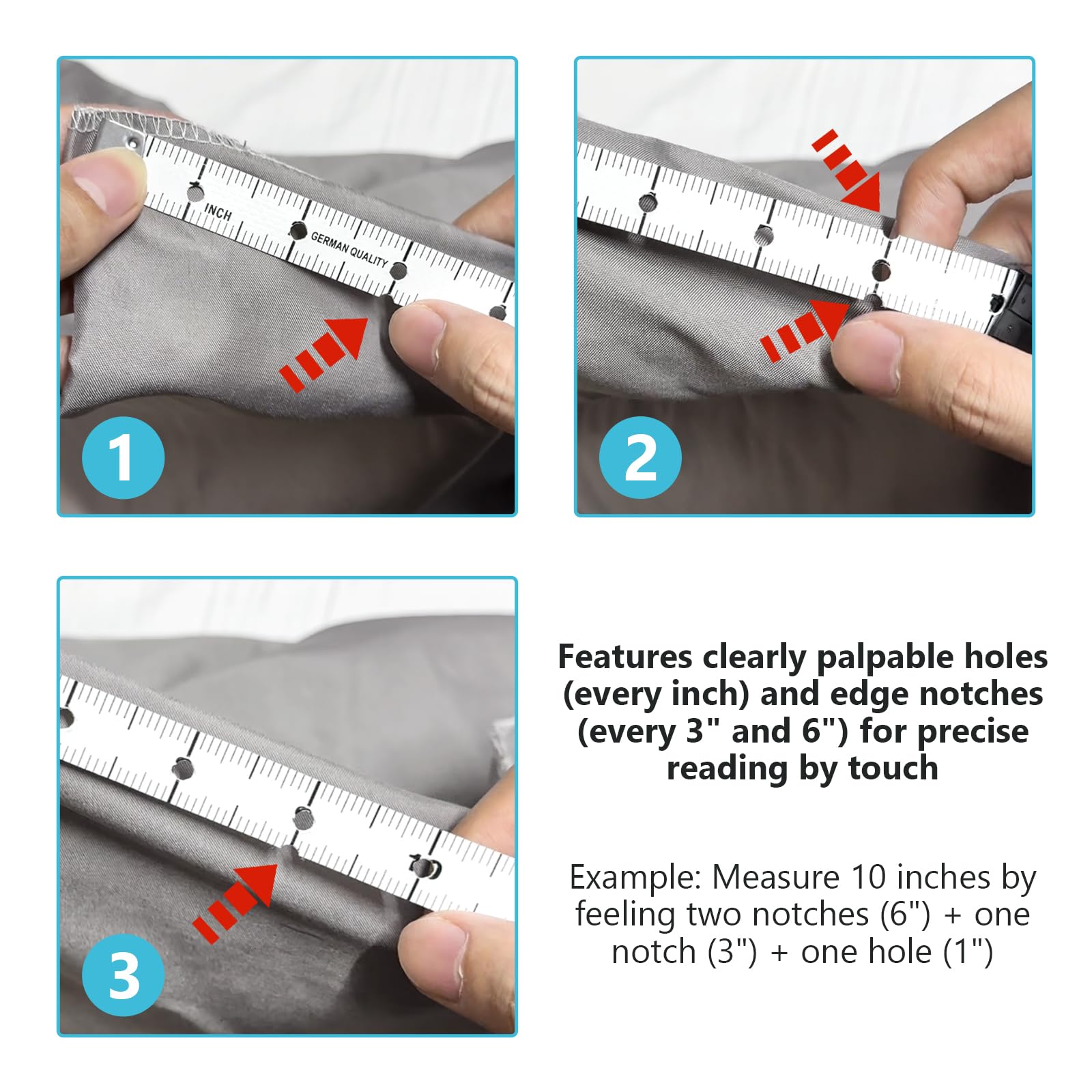 INCH

GERMAN QUALITY

1

2

10

3

Features clearly palpable holes (every inch) and edge notches (every 3" and 6") for precise reading by touch

Example: Measure 10 inches by feeling two notches (6") + one notch (3") + one hole (1")