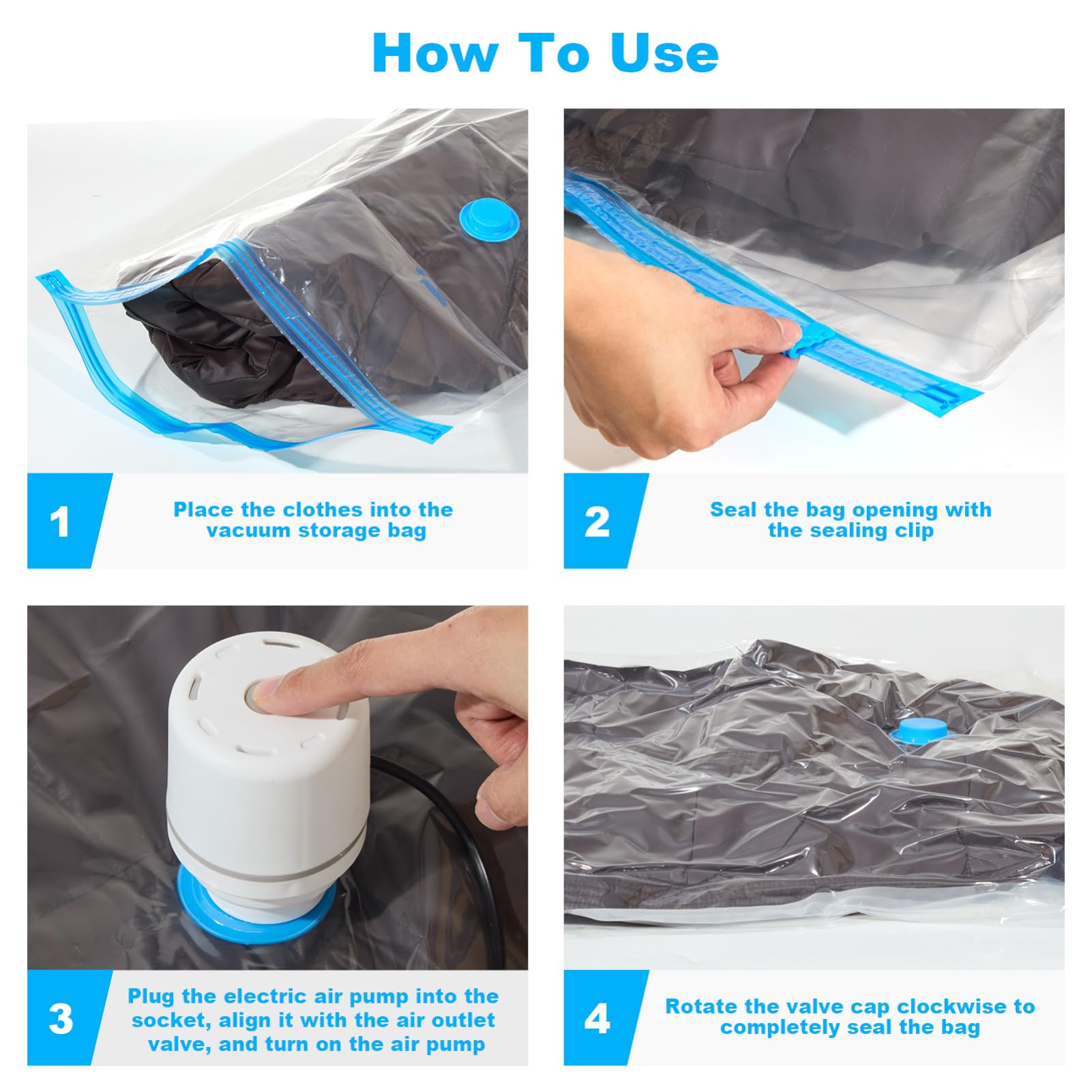 How To Use

1

Place the clothes into the vacuum storage bag

2

Seal the bag opening with the sealing clip

3

Plug the electric air pump into the socket, align it with the air outlet valve, and turn on the air pump

4

Rotate the valve cap clockwise to completely seal the bag