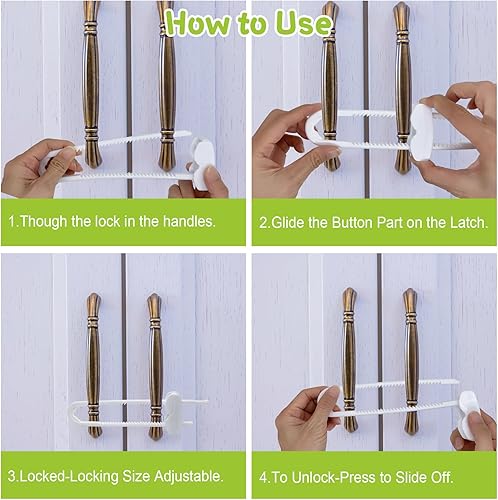 How to Use

1.Though the lock in the handles.

2.Glide the Button Part on the Latch.

3.Locked-Locking Size Adjustable.

4.To Unlock-Press to Slide Off.