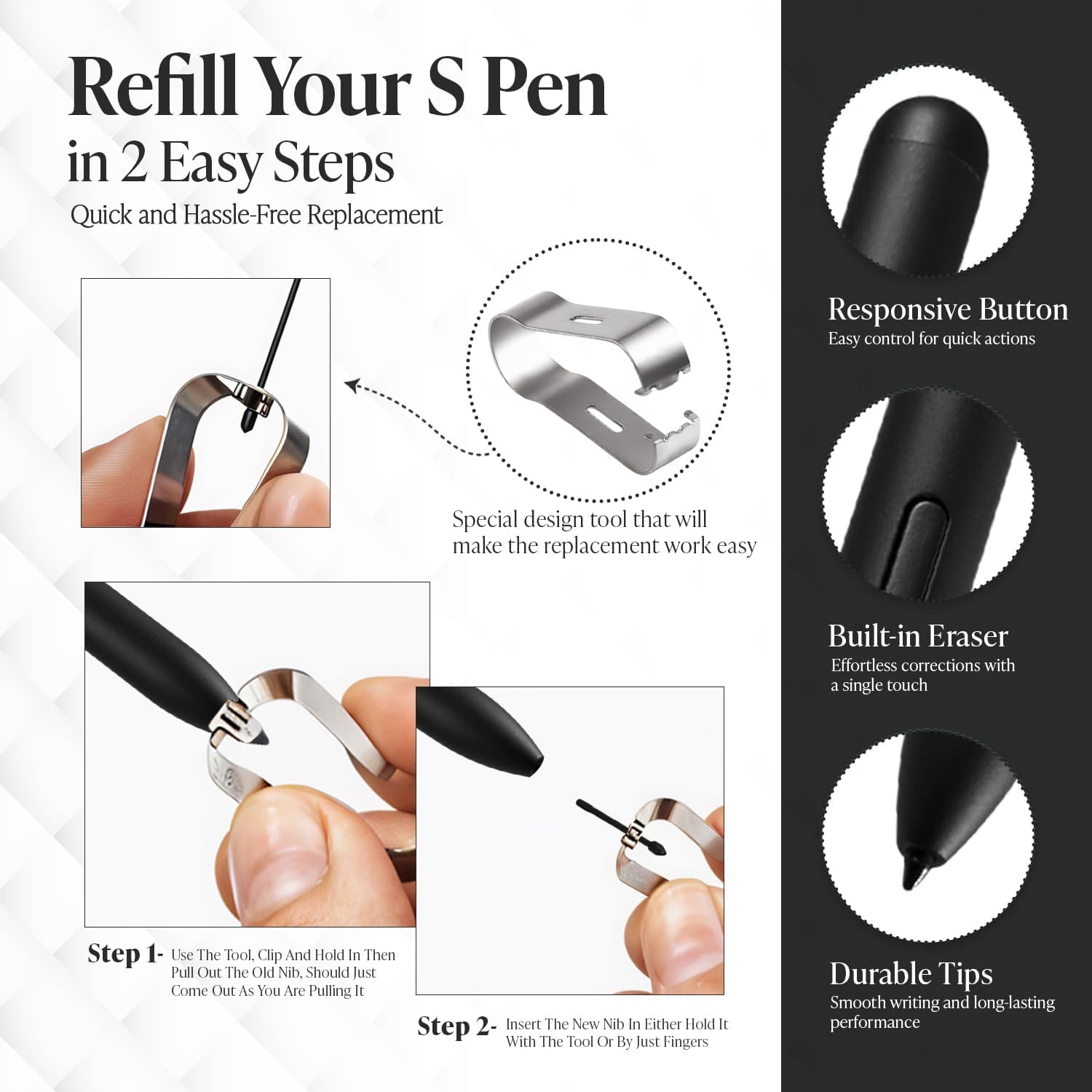 Refill Your S Pen
in 2 Easy Steps
Quick and Hassle-Free Replacement

Special design tool that will make the replacement work easy

Step 1- Use The Tool, Clip And Hold In Then Pull Out The Old Nib, Should Just Come Out As You Are Pulling It

Step 2- Insert The New Nib In Either Hold It With The Tool Or By Just Fingers

Responsive Button
Easy control for quick actions

Built-in Eraser
Effortless corrections with a single touch

Durable Tips
Smooth writing and long-lasting performance