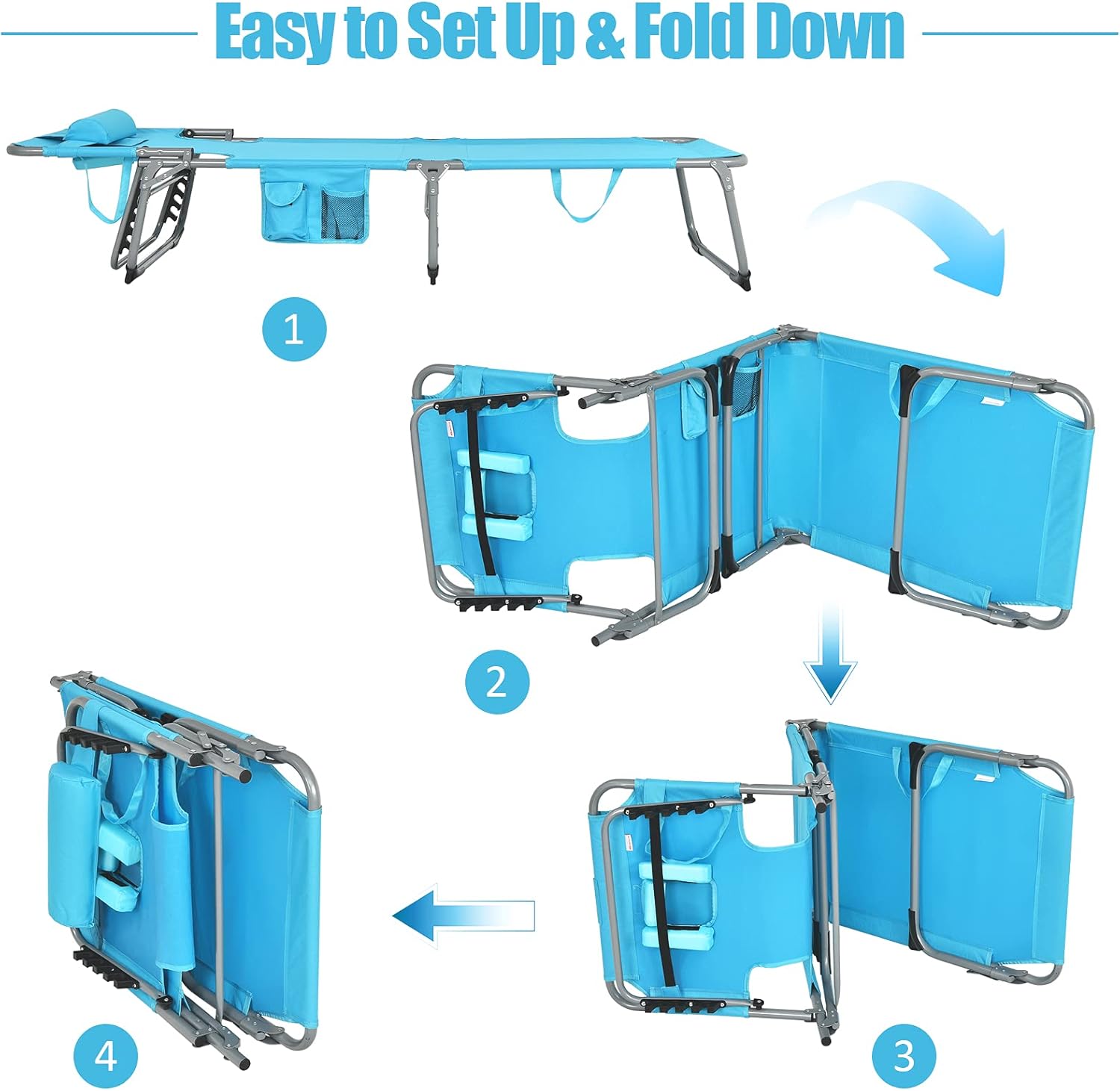 Easy to Set Up & Fold Down

1

2

3

4