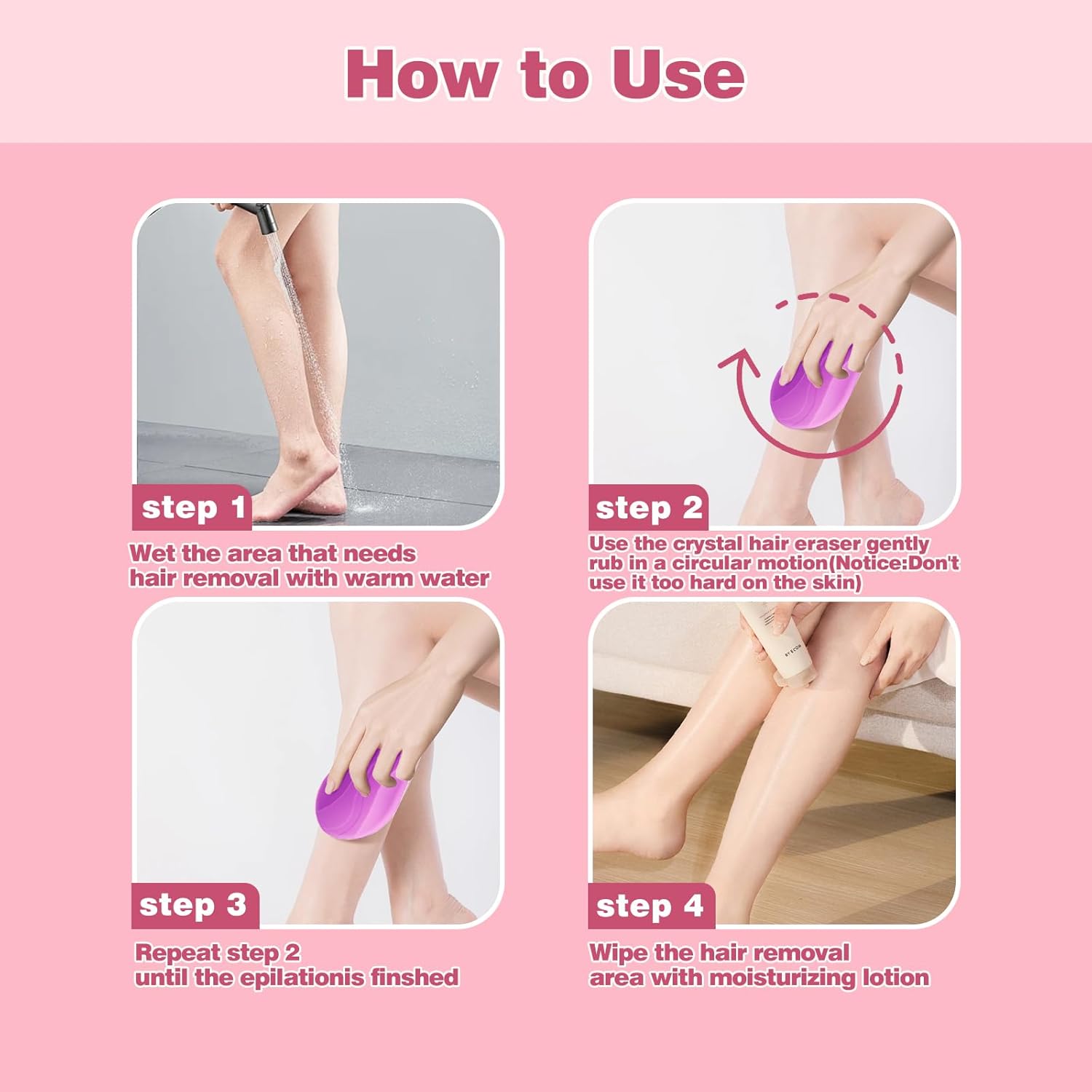 How to Use

step 1

Wet the area that needs hair removal with warm water

step 2

Use the crystal hair eraser gently rub in a circular motion(Notice:Don't use it too hard on the skin)

step 3

Repeat step 2 until the epilationis finshed

BY ECOM

step 4

Wipe the hair removal area with moisturizing lotion