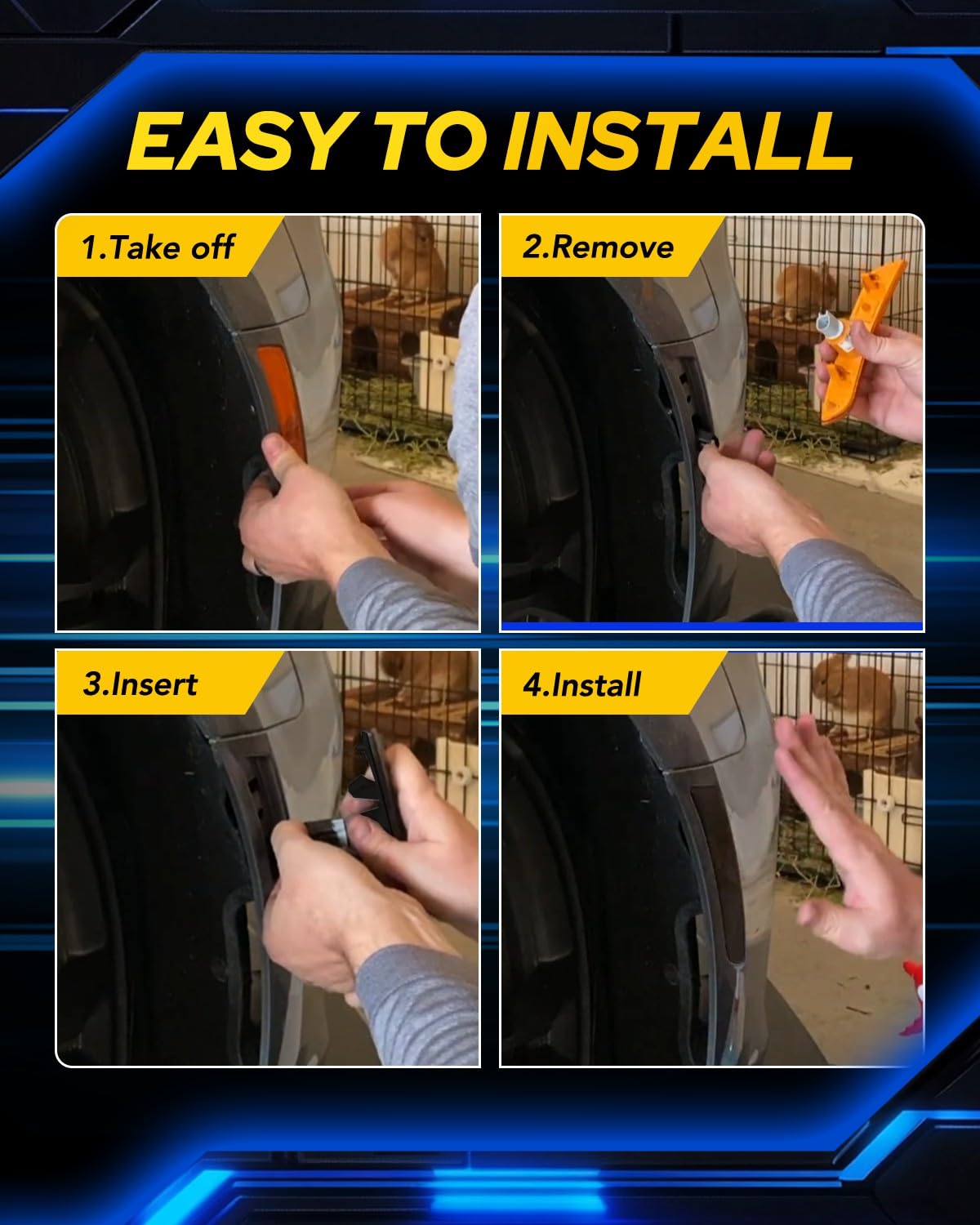 EASY TO INSTALL

1.Take off

2.Remove

3.Insert

4.Install