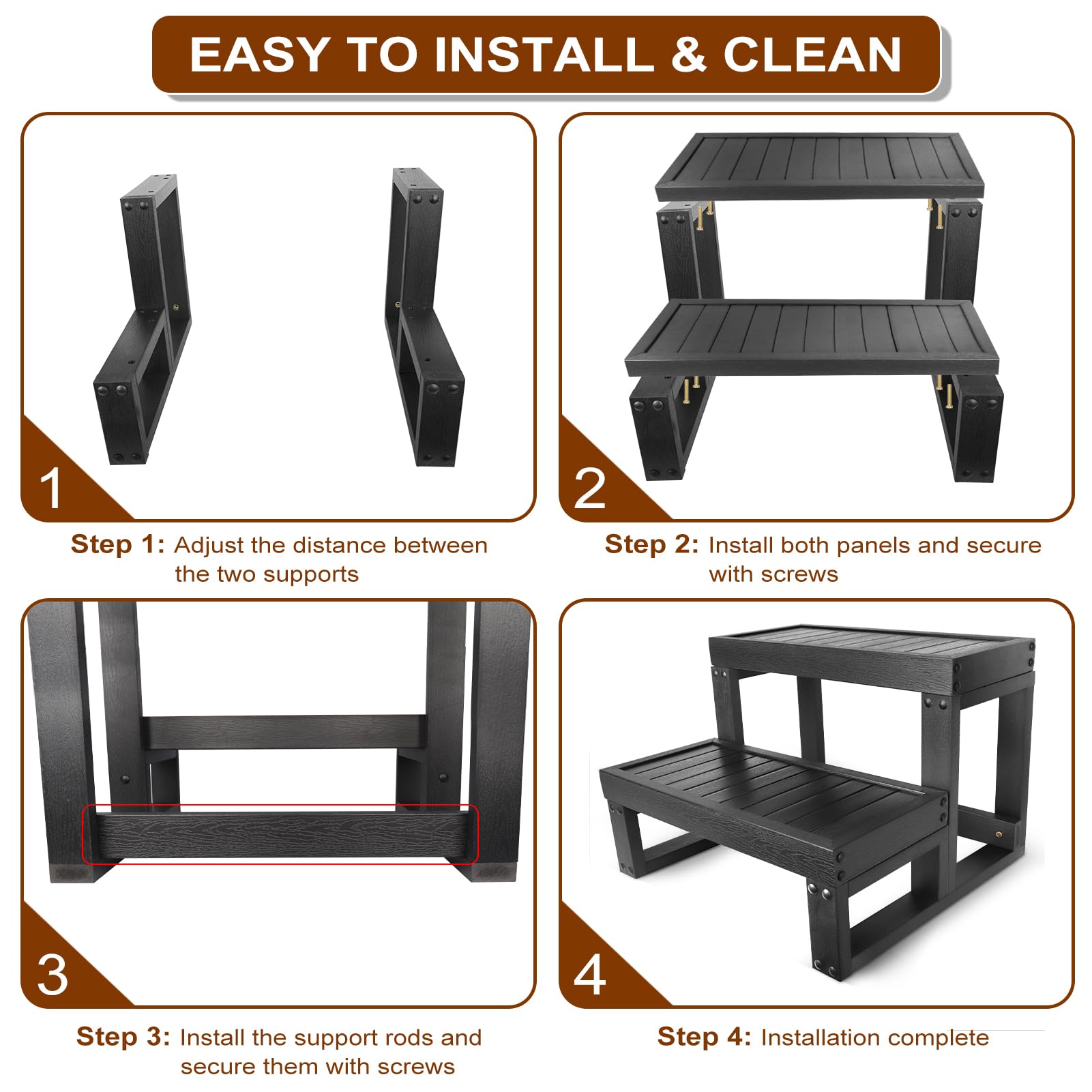 EASY TO INSTALL & CLEAN

1

Step 1: Adjust the distance between the two supports

2

Step 2: Install both panels and secure with screws

3

Step 3: Install the support rods and secure them with screws

4

Step 4: Installation complete