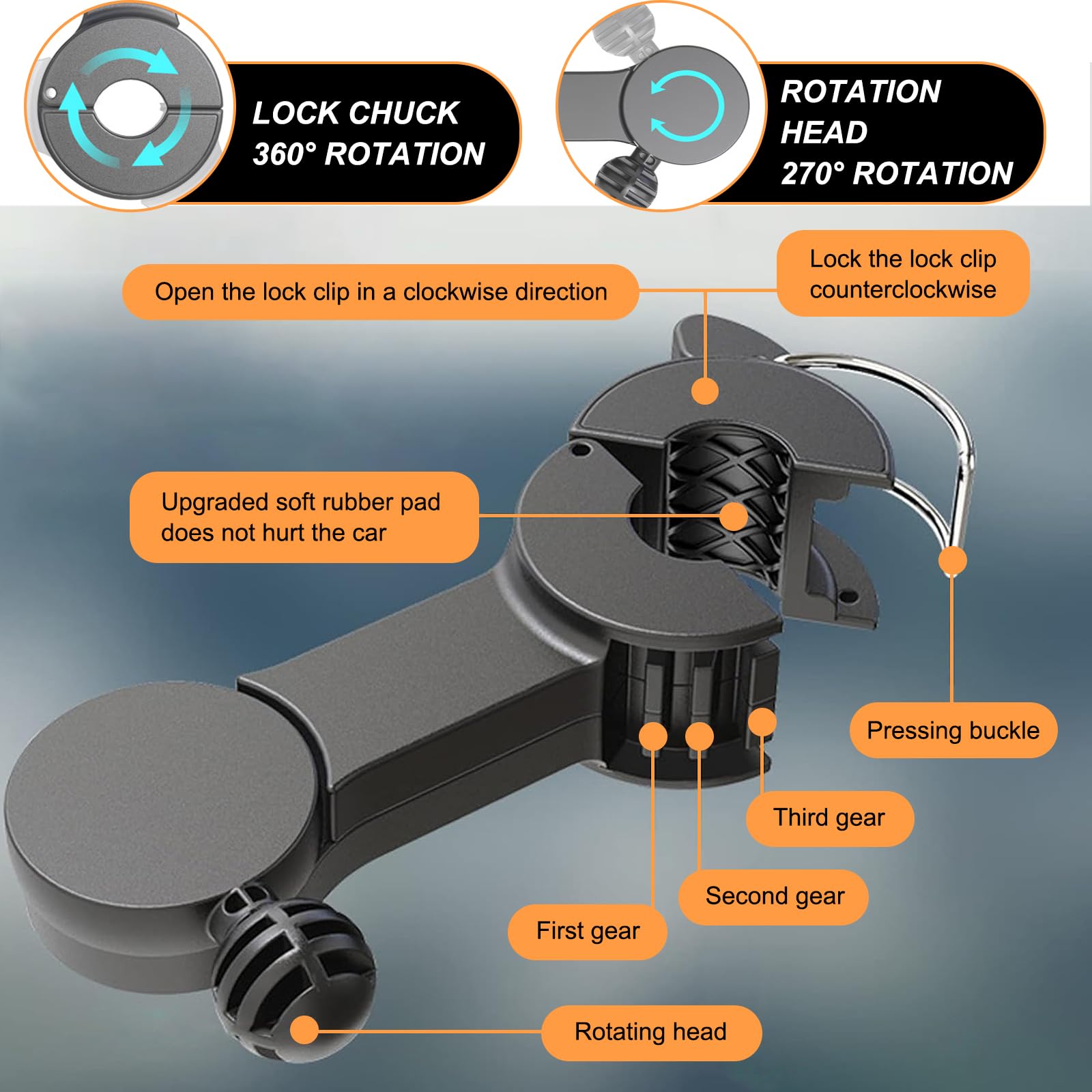 LOCK CHUCK
360° ROTATION

ROTATION
HEAD
270° ROTATION

Open the lock clip in a clockwise direction

Lock the lock clip counterclockwise

Upgraded soft rubber pad does not hurt the car

Pressing buckle

Third gear

Second gear

First gear

Rotating head