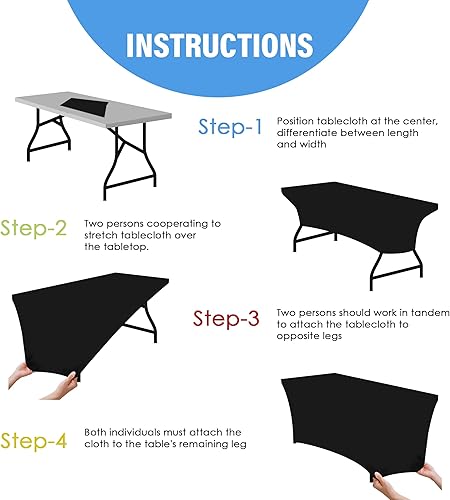 INSTRUCTIONS

Step-1
Position tablecloth at the center, differentiate between length and width

Step-2
Two persons cooperating to stretch tablecloth over the tabletop.

Step-3
Two persons should work in tandem to attach the tablecloth to opposite legs

Step-4
Both individuals must attach the cloth to the table's remaining leg