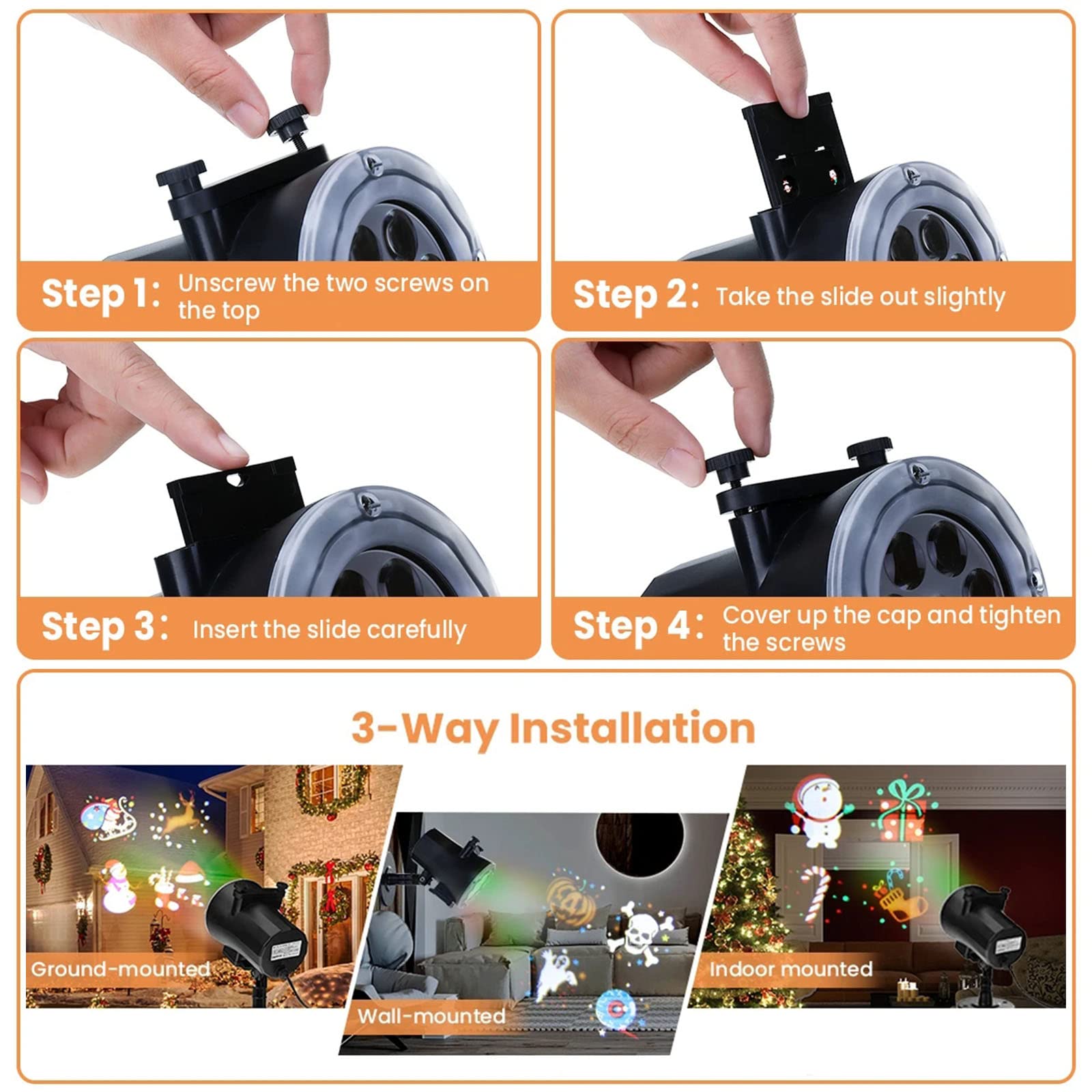 Step 1: Unscrew the two screws on the top

Step 2: Take the slide out slightly

Step 3: Insert the slide carefully

Step 4: Cover up the cap and tighten the screws

3-Way Installation

Ground-mounted

Wall-mounted

Indoor mounted