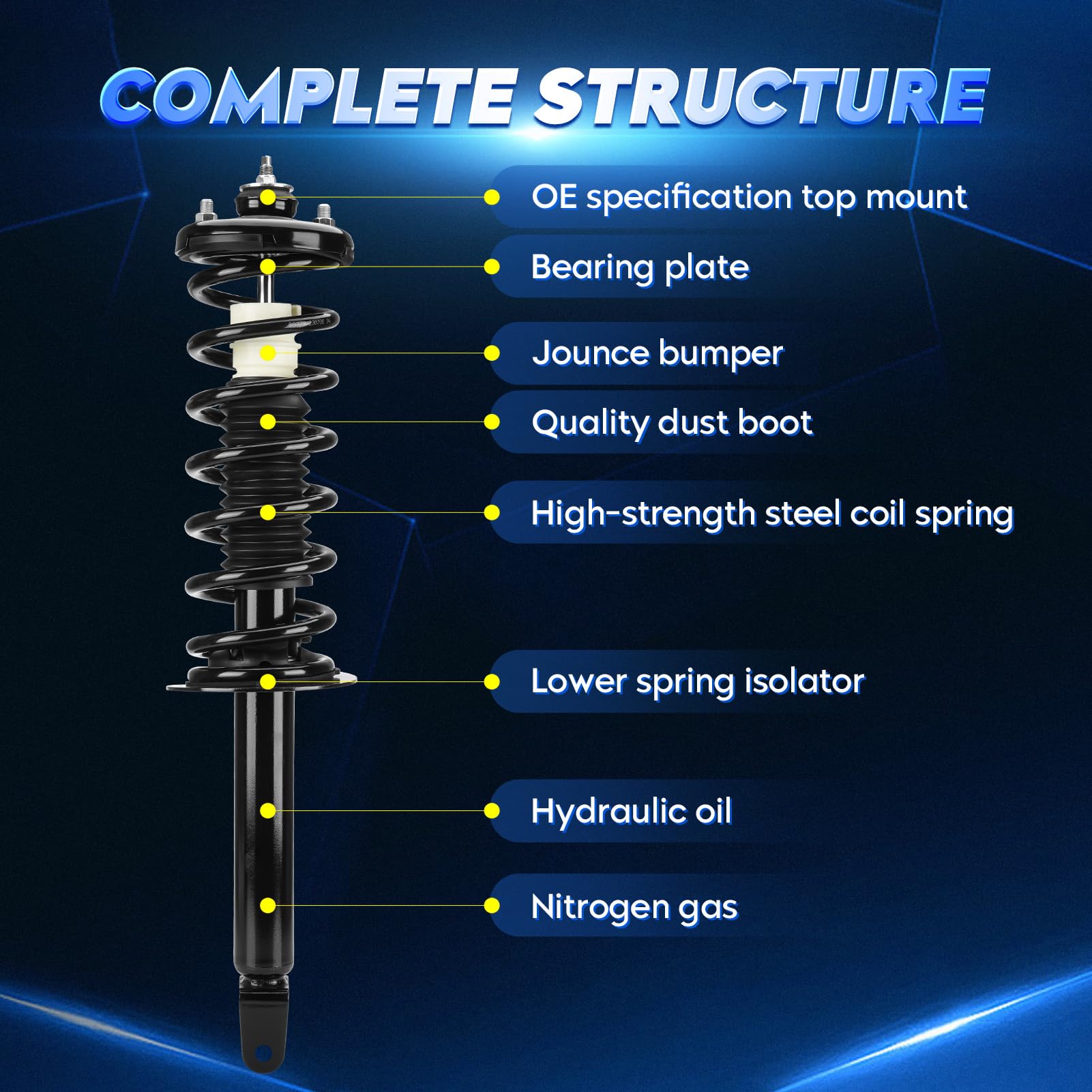 COMPLETE STRUCTURE

OE specification top mount

Bearing plate

Jounce bumper

Quality dust boot

High-strength steel coil spring

Lower spring isolator

Hydraulic oil

Nitrogen gas