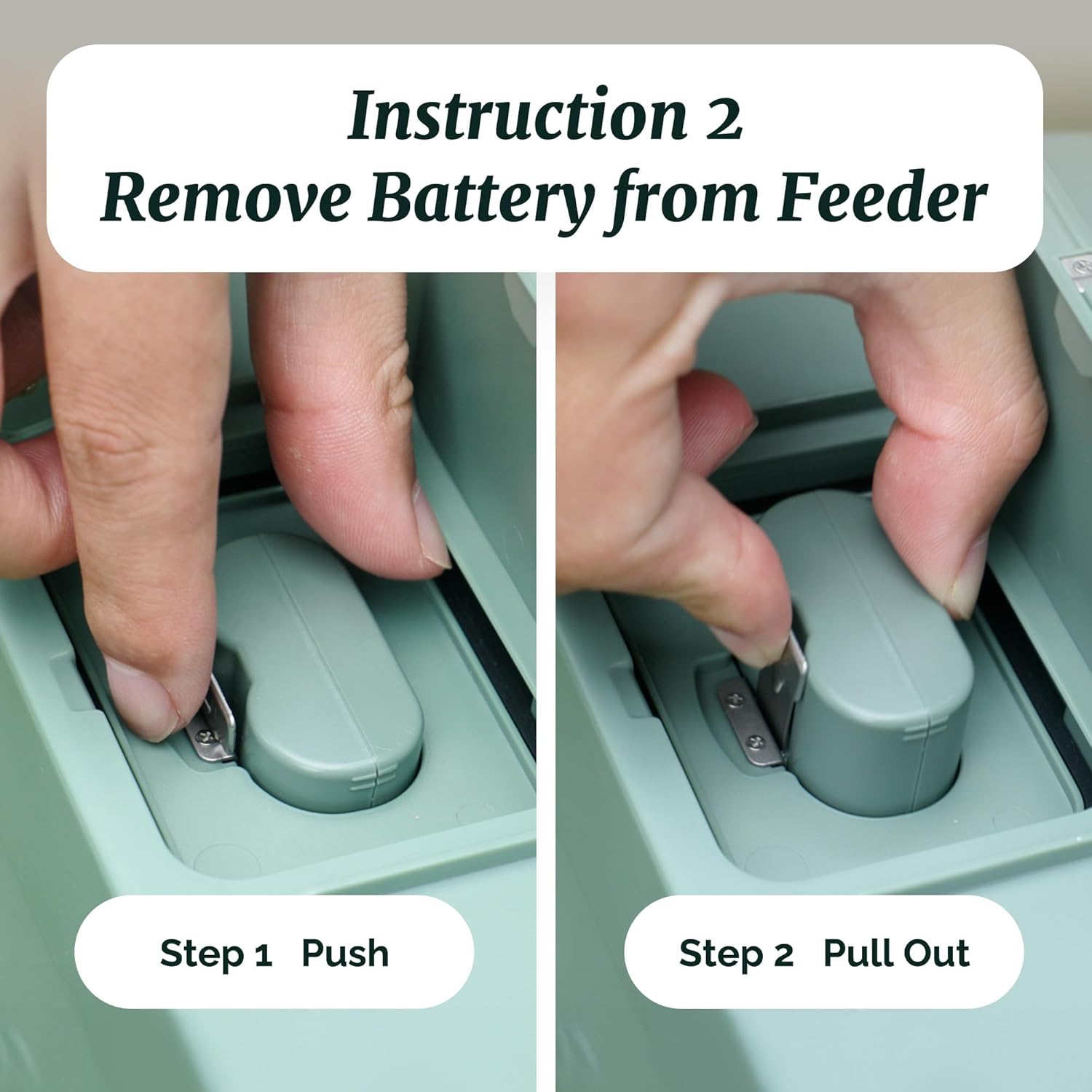 Instruction 2
Remove Battery from Feeder

Step 1 Push

Step 2 Pull Out