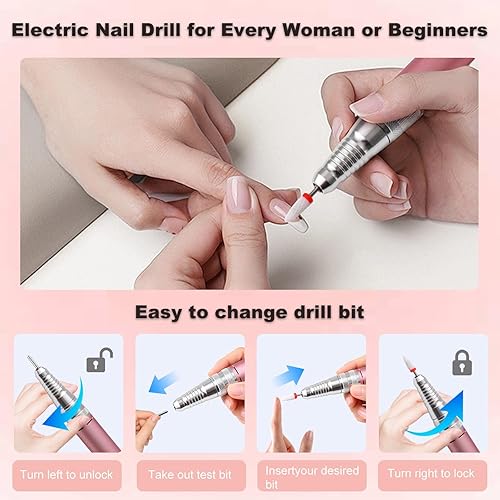 Electric Nail Drill for Every Woman or Beginners

Easy to change drill bit

Turn left to unlock

Take out test bit

Insertyour desired bit

Turn right to lock