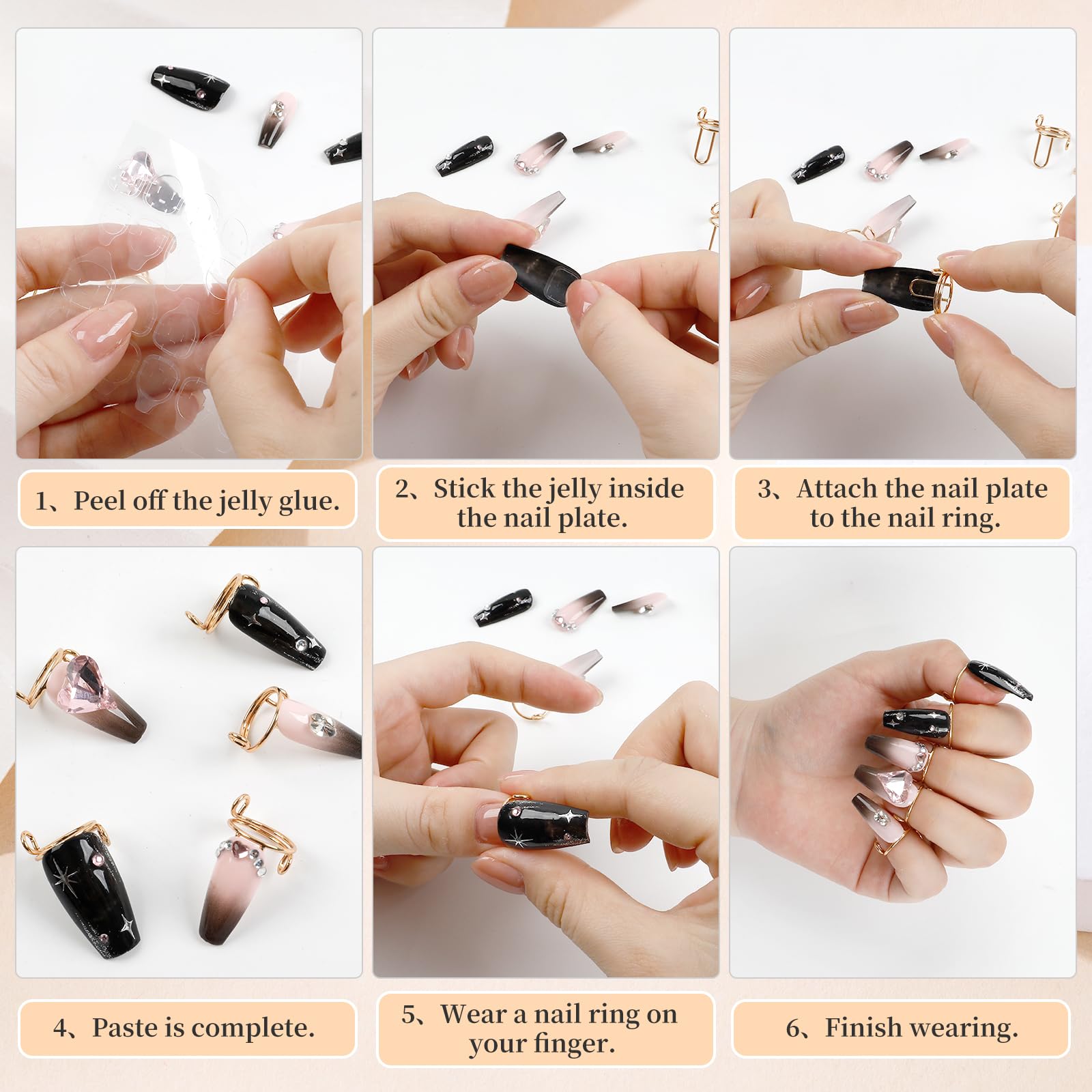 1、Peel off the jelly glue.

2、Stick the jelly inside the nail plate.

3、Attach the nail plate to the nail ring.

4、Paste is complete.

5、Wear a nail ring on your finger.

6、Finish wearing.