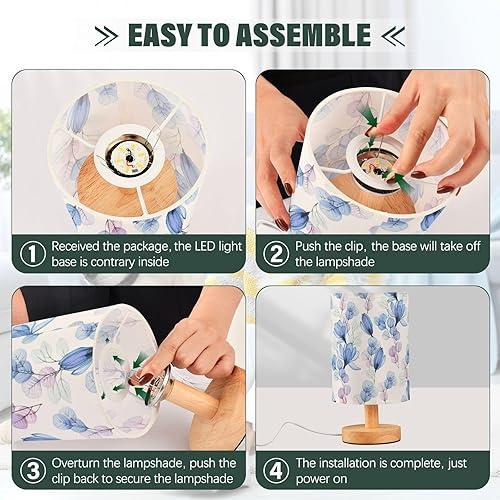 EASY TO ASSEMBLE

1 Received the package, the LED light base is contrary inside

2 Push the clip, the base will take off the lampshade

3 Overturn the lampshade, push the clip back to secure the lampshade

4 The installation is complete, just power on