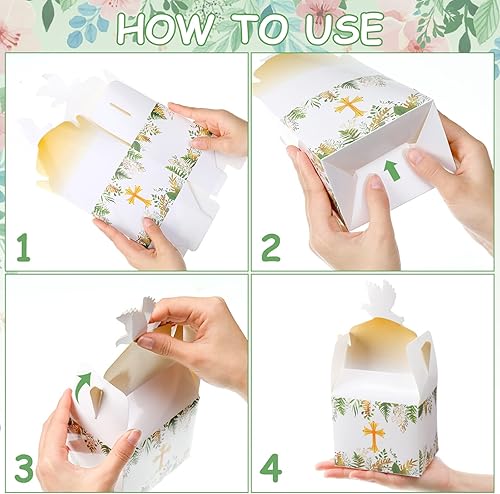 HOW TO USE

1

2

3

4