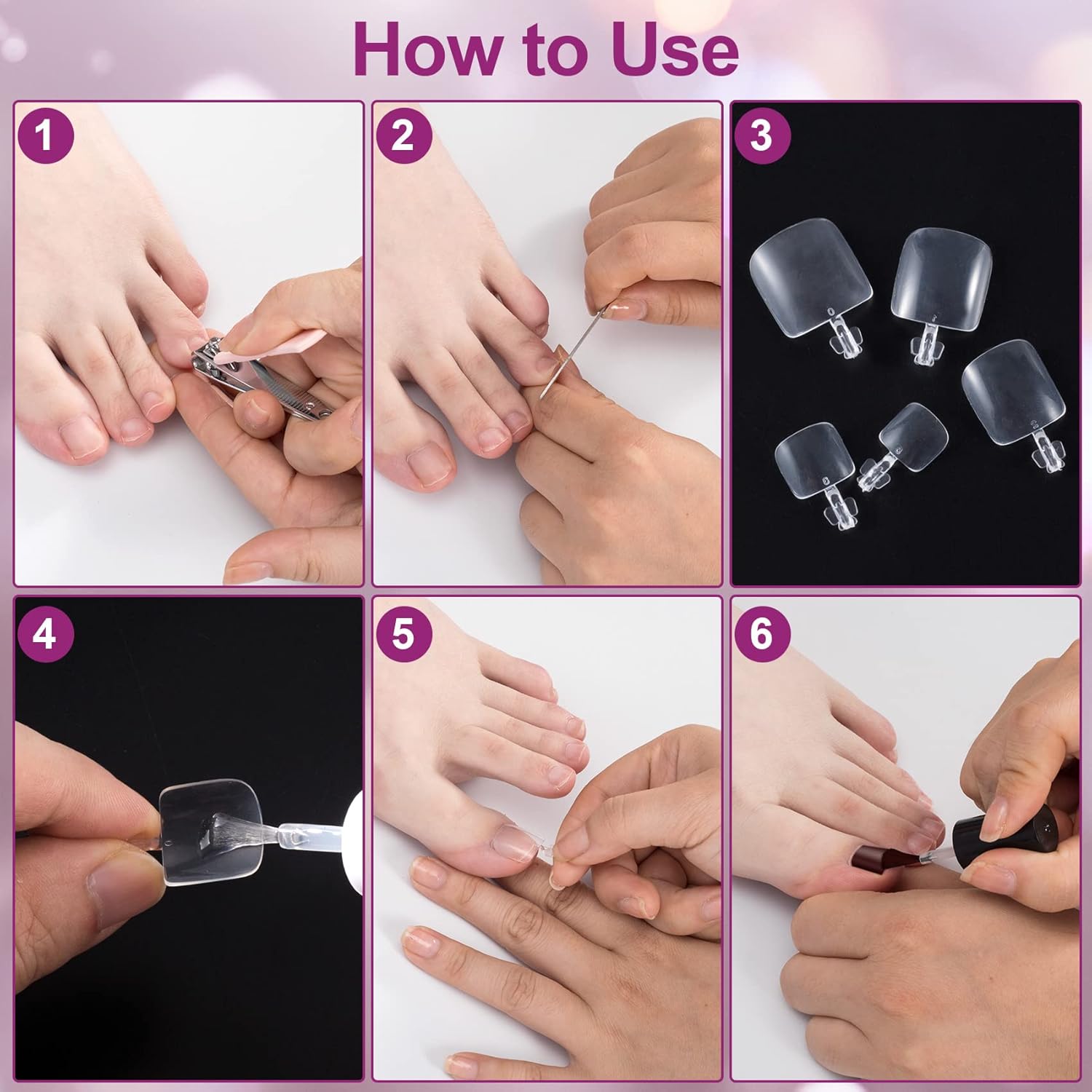 How to Use

1

2

3

4

5

6