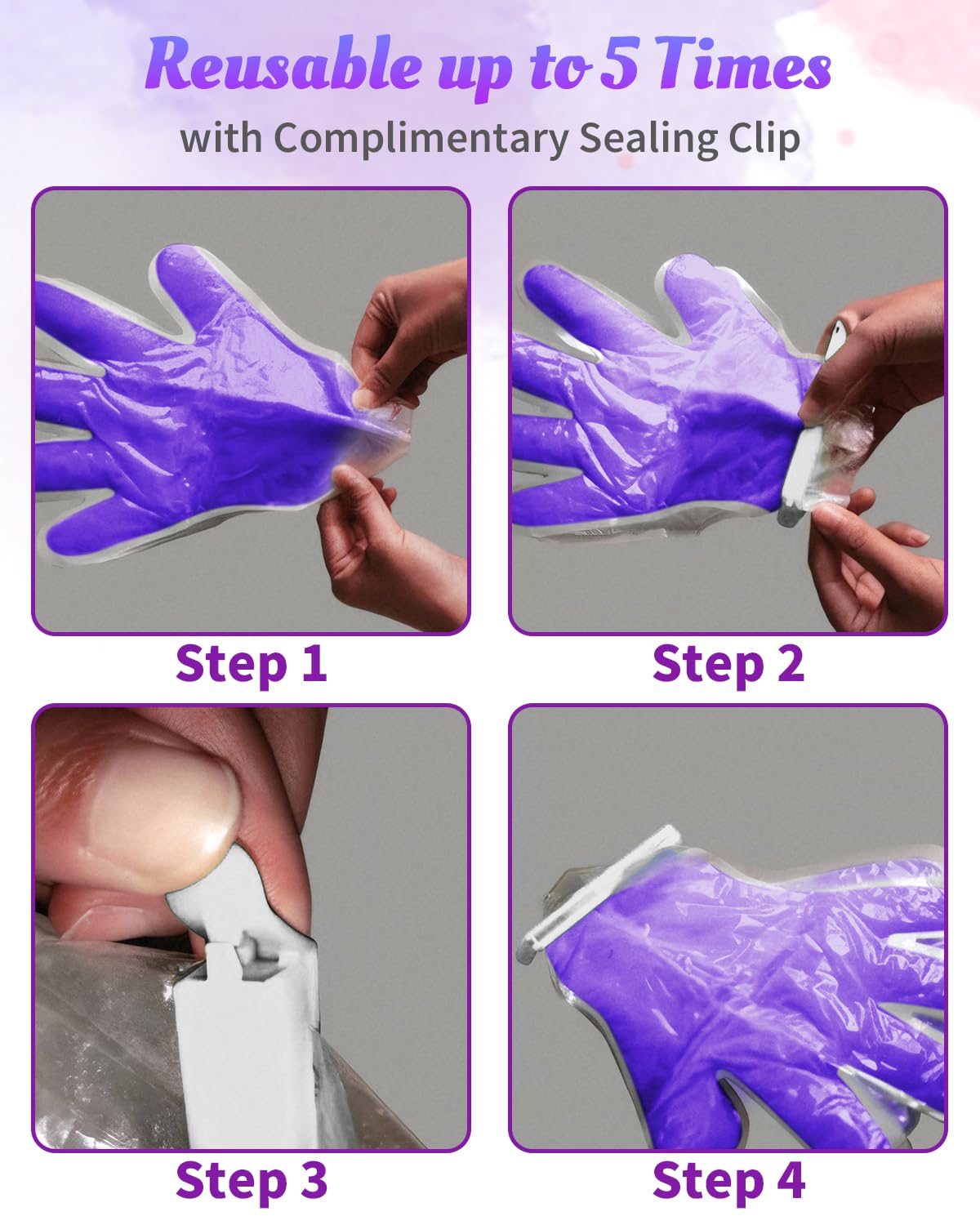 Reusable up to 5 Times

with Complimentary Sealing Clip

Step 1

Step 2

Step 3

Step 4