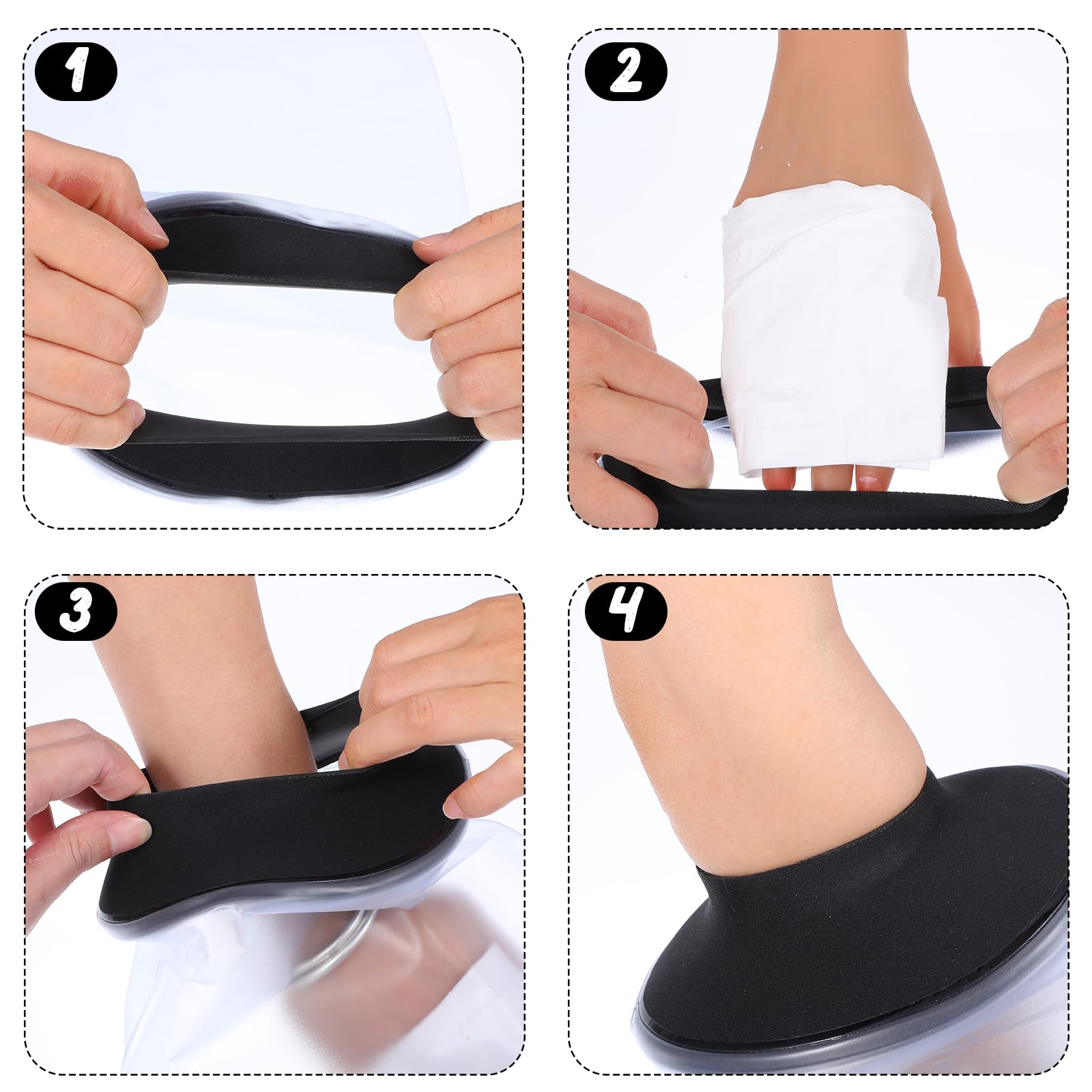 1

2

3

4