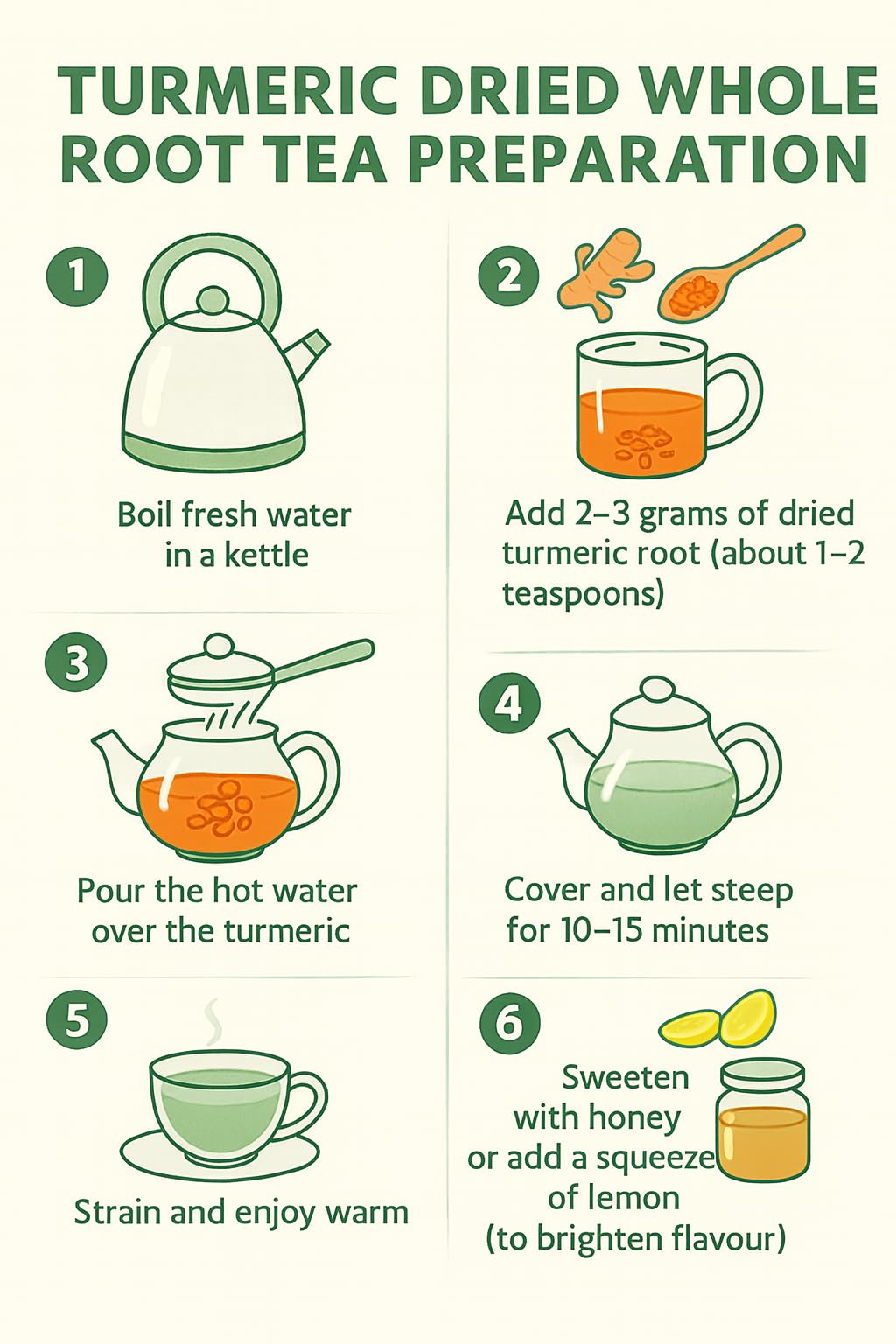 TURMERIC DRIED WHOLE ROOT TEA PREPARATION

1

Boil fresh water in a kettle

2

Add 2–3 grams of dried turmeric root (about 1–2 teaspoons)

3

Pour the hot water over the turmeric

4

Cover and let steep for 10–15 minutes

5

Strain and enjoy warm

6

Sweeten with honey or add a squeeze of lemon (to brighten flavour)