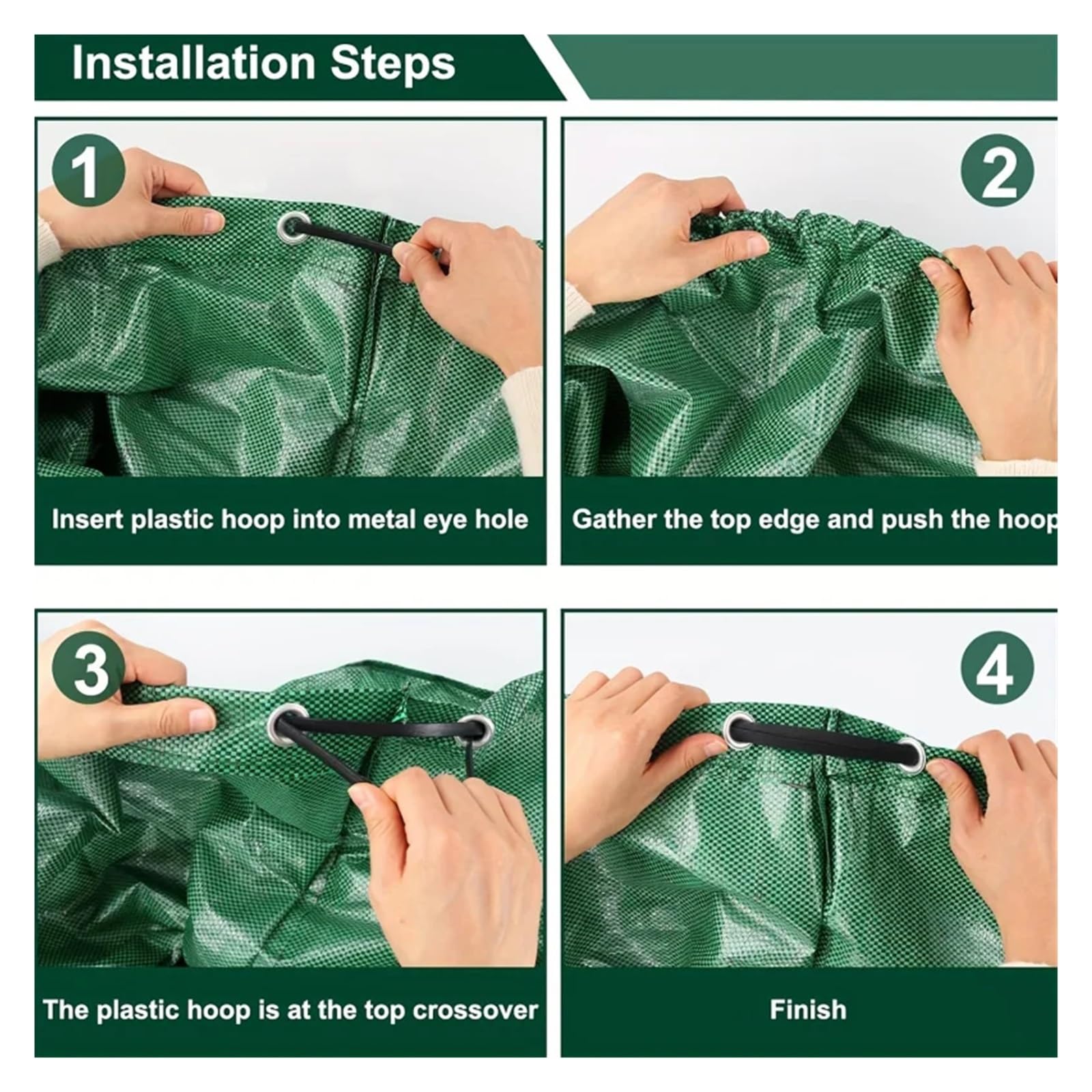 Installation Steps

1

Insert plastic hoop into metal eye hole

2

Gather the top edge and push the hoop

3

The plastic hoop is at the top crossover

4

Finish