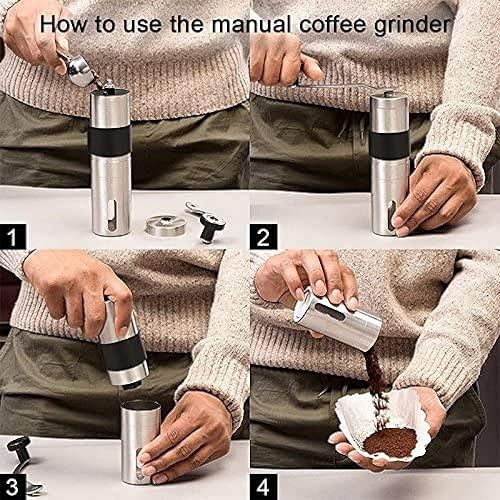 How to use the manual coffee grinder

1

2

3

4