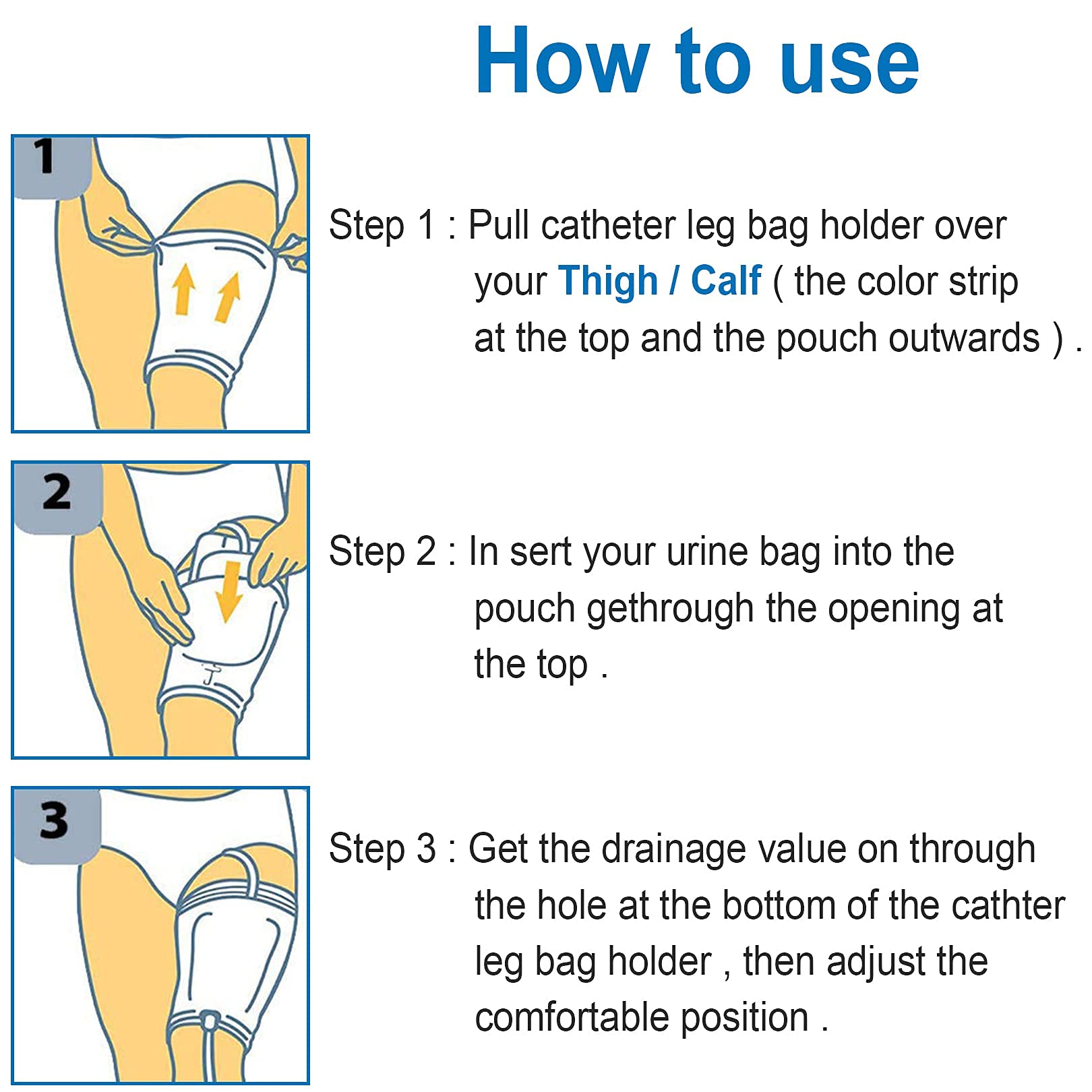 How to use

1

Step 1 : Pull catheter leg bag holder over your Thigh / Calf ( the color strip at the top and the pouch outwards ) .

2

Step 2 : In sert your urine bag into the pouch gethrough the opening at the top .

3

Step 3 : Get the drainage value on through the hole at the bottom of the cathter leg bag holder , then adjust the comfortable position .