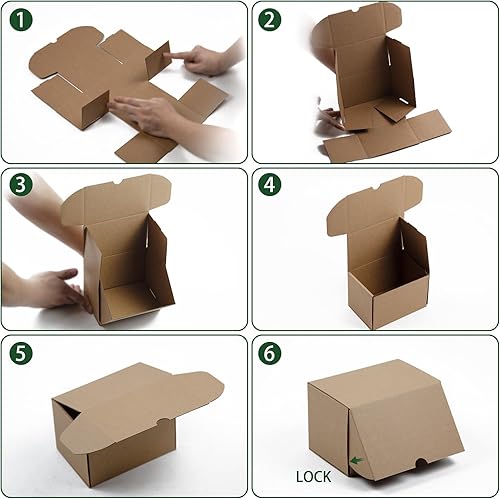 1
2
3
4
5
6
LOCK