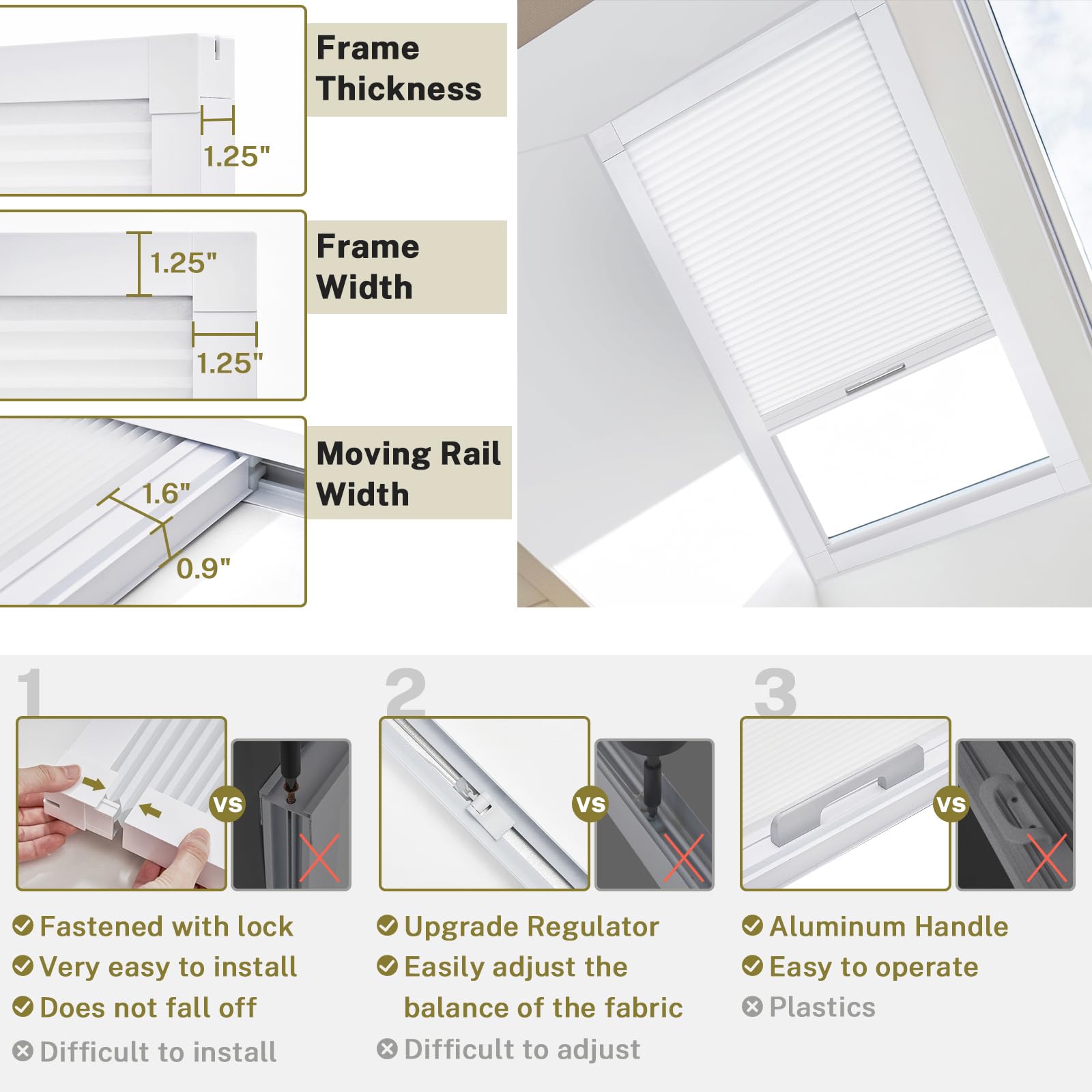 1.25"

Frame Thickness

1.25"

1.25"

Frame Width

1.6"

0.9"

Moving Rail Width

1

VS

Fastened with lock
Very easy to install
Does not fall off
Difficult to install

2

VS

Upgrade Regulator
Easily adjust the balance of the fabric
Difficult to adjust

3

VS

Aluminum Handle
Easy to operate
Plastics