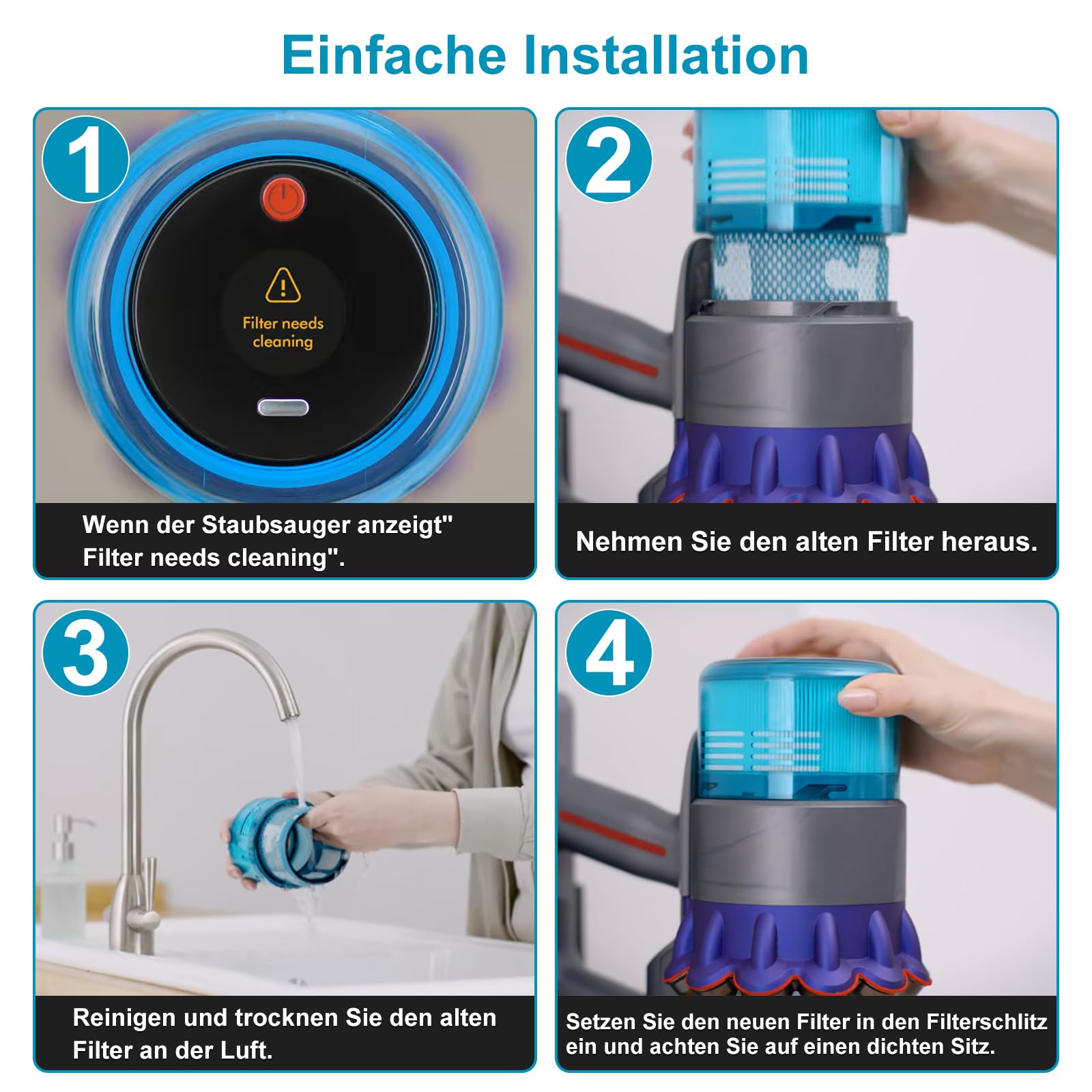 Einfache Installation

1

Filter needs cleaning

Wenn der Staubsauger anzeigt" Filter needs cleaning".

2

Nehmen Sie den alten Filter heraus.

3

Reinigen und trocknen Sie den alten Filter an der Luft.

4

Setzen Sie den neuen Filter in den Filterschlitz ein und achten Sie auf einen dichten Sitz.