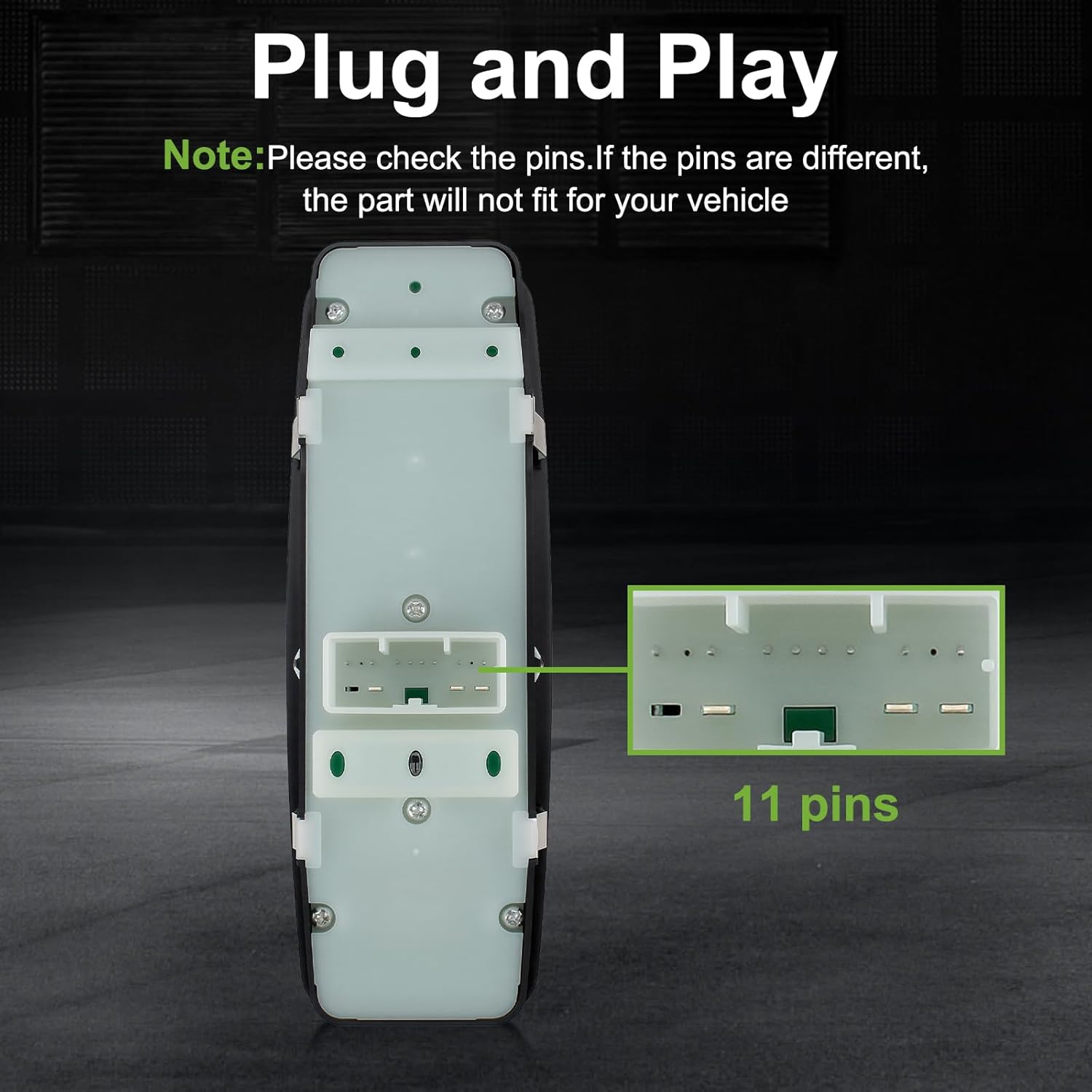 Plug and Play

Note:Please check the pins.If the pins are different, the part will not fit for your vehicle

11 pins