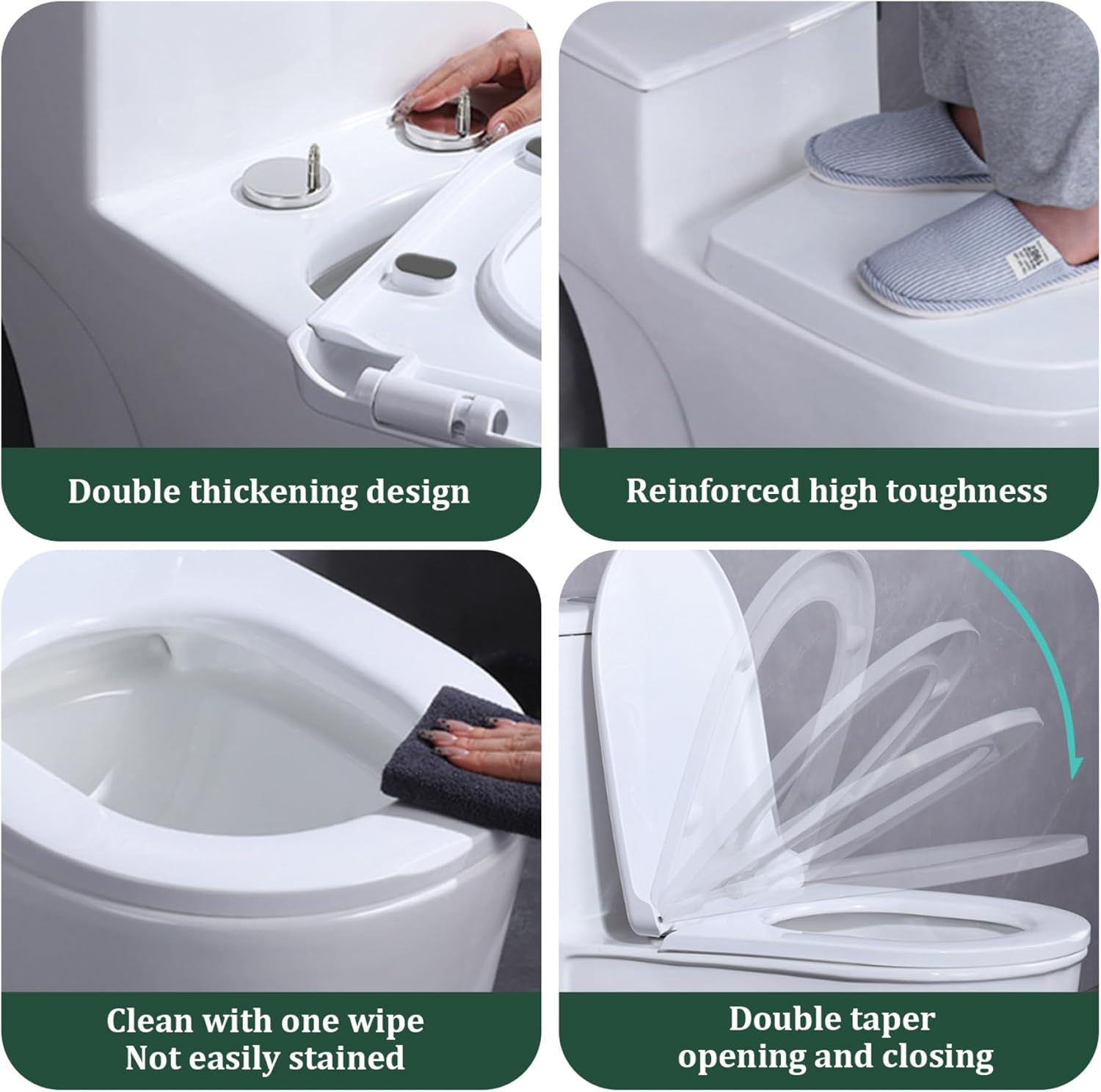 Double thickening design

Reinforced high toughness

Clean with one wipe
Not easily stained

Double taper
opening and closing